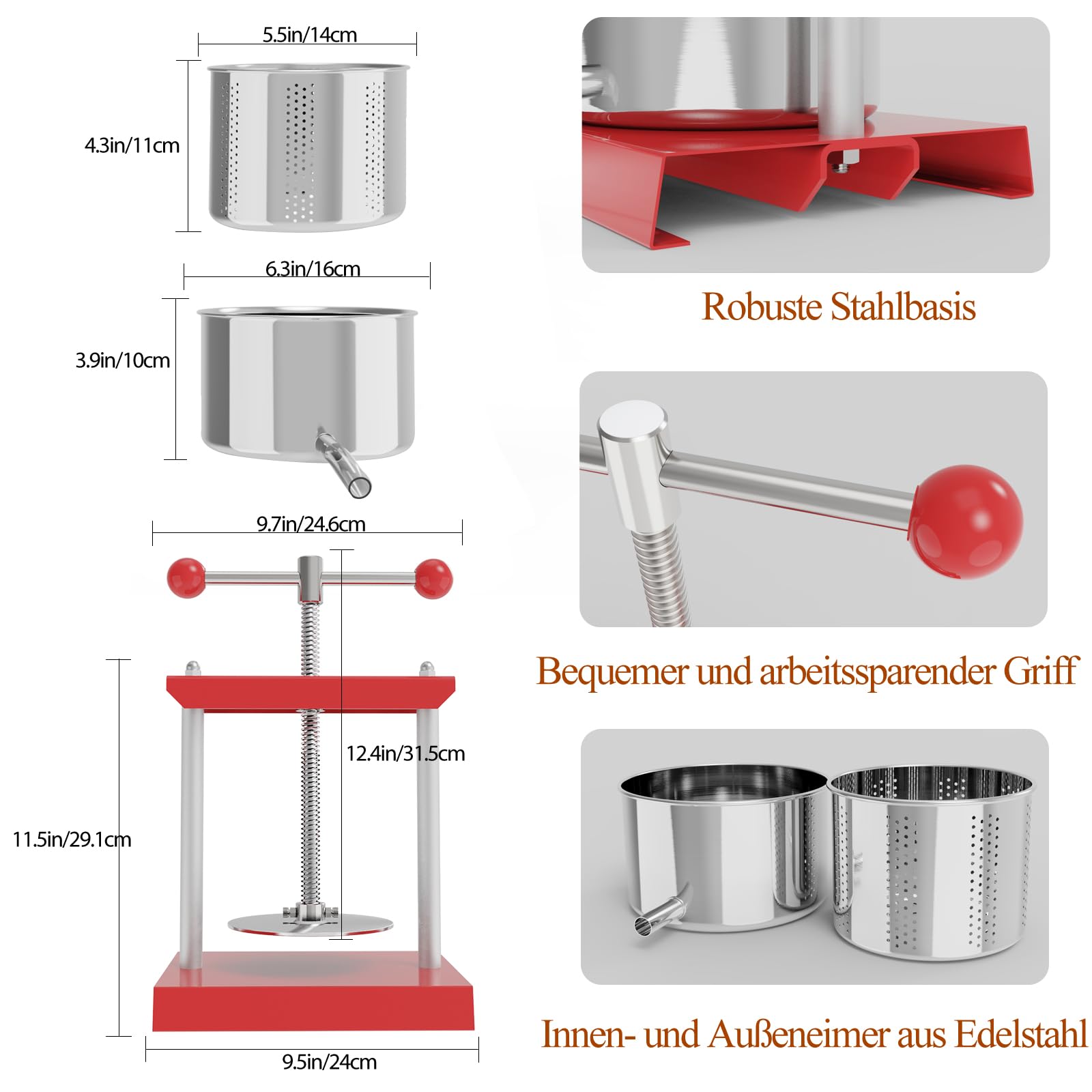 5.5in/14cm

4.3in/11cm

6.3in/16cm

3.9in/10cm

9.7in/24.6cm

12.4in/31.5cm

11.5in/29.1cm

9.5in/24cm

Robuste Stahlbasis

Bequemer und arbeitssparender Griff

Innen- und Außeneimer aus Edelstahl