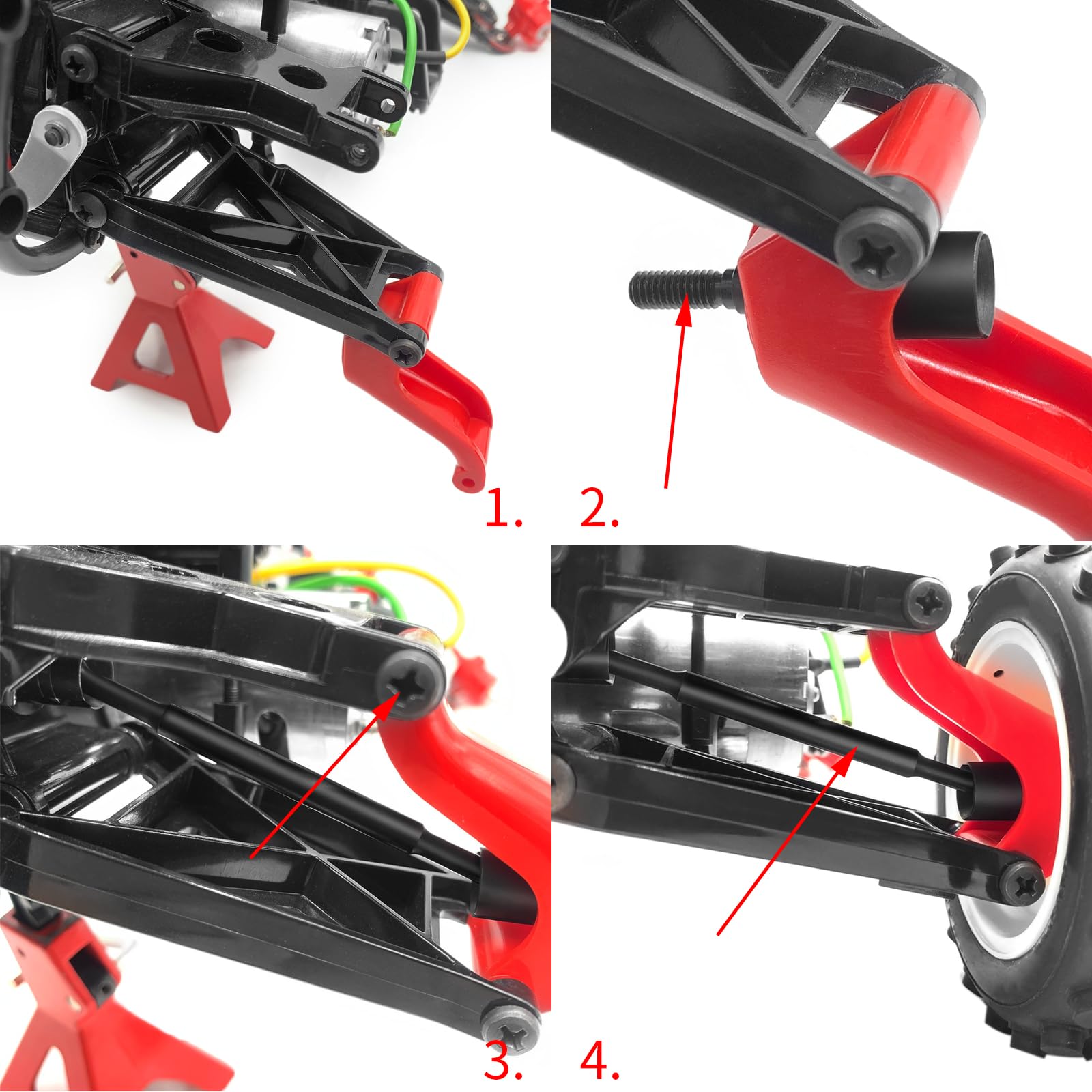 1.

2.

3.

4.