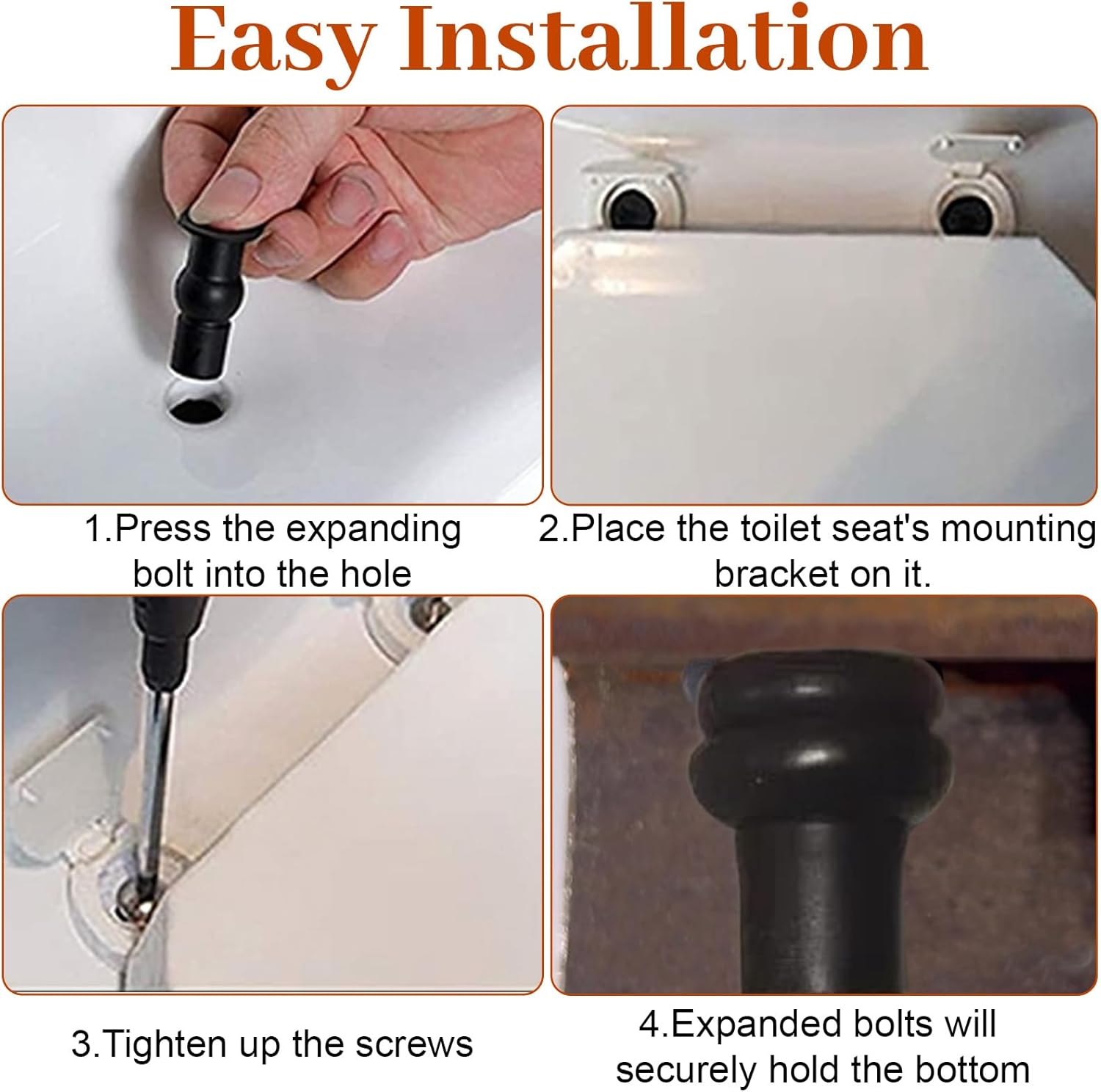 Easy Installation

1.Press the expanding bolt into the hole

2.Place the toilet seat's mounting bracket on it.

3.Tighten up the screws

4.Expanded bolts will securely hold the bottom