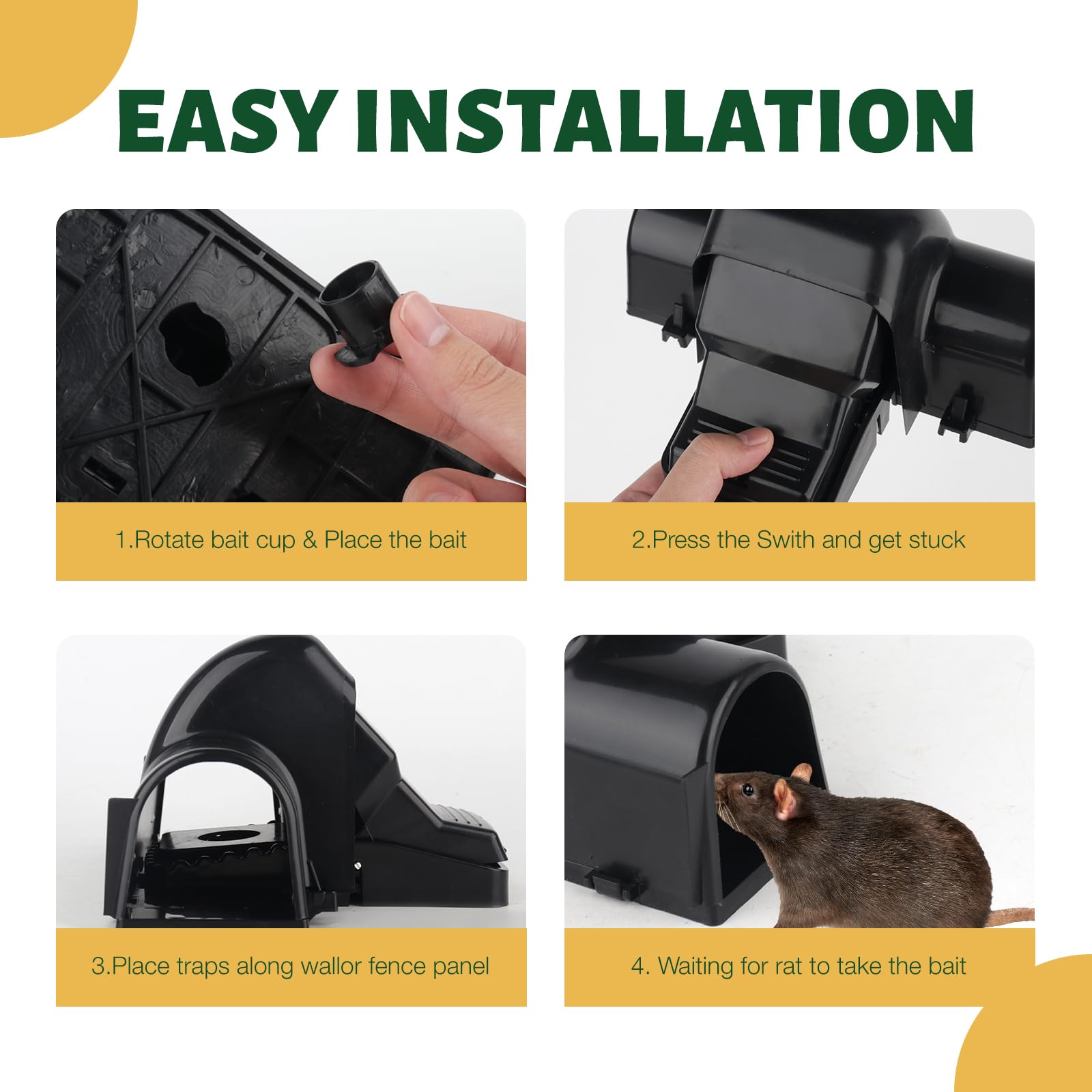 EASY INSTALLATION

1.Rotate bait cup & Place the bait

2.Press the Swith and get stuck

3.Place traps along wallor fence panel

4. Waiting for rat to take the bait