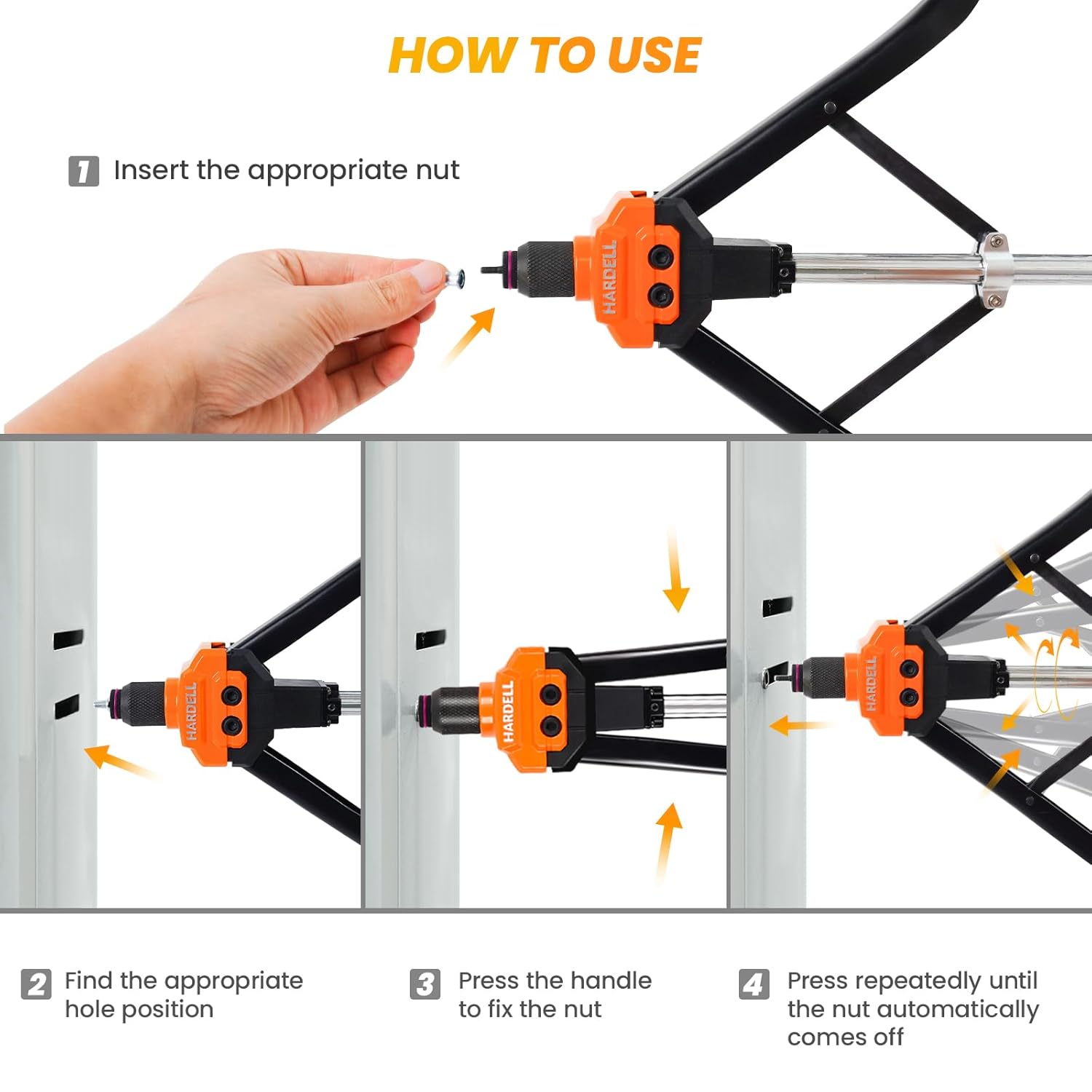 HOW TO USE

1 Insert the appropriate nut

HARDELL

HARDELL

HARDELL

HARDELL

2 Find the appropriate hole position

3 Press the handle to fix the nut

4 Press repeatedly until the nut automatically comes off