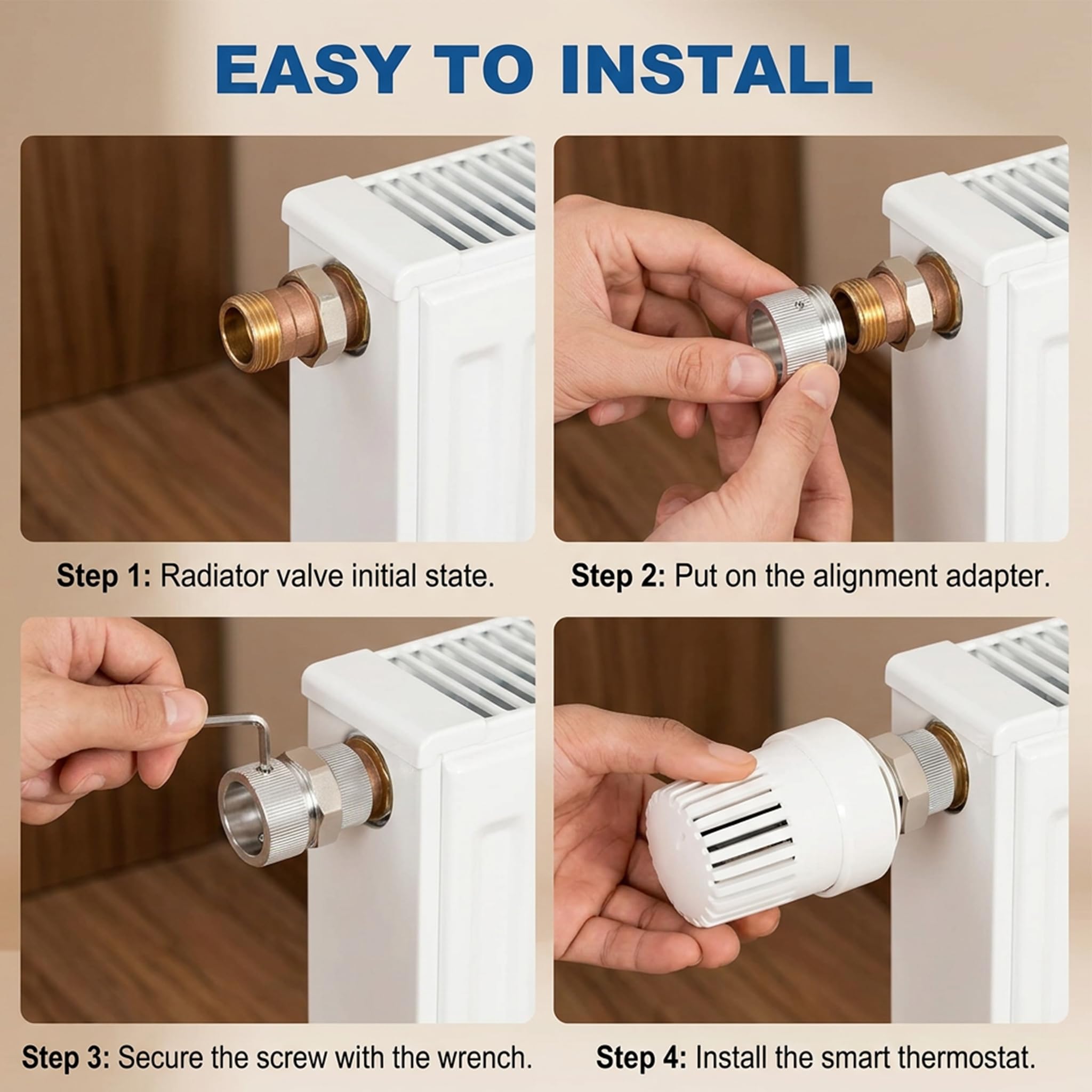 EASY TO INSTALL

Step 1: Radiator valve initial state.

Step 2: Put on the alignment adapter.

Step 3: Secure the screw with the wrench.

Step 4: Install the smart thermostat.