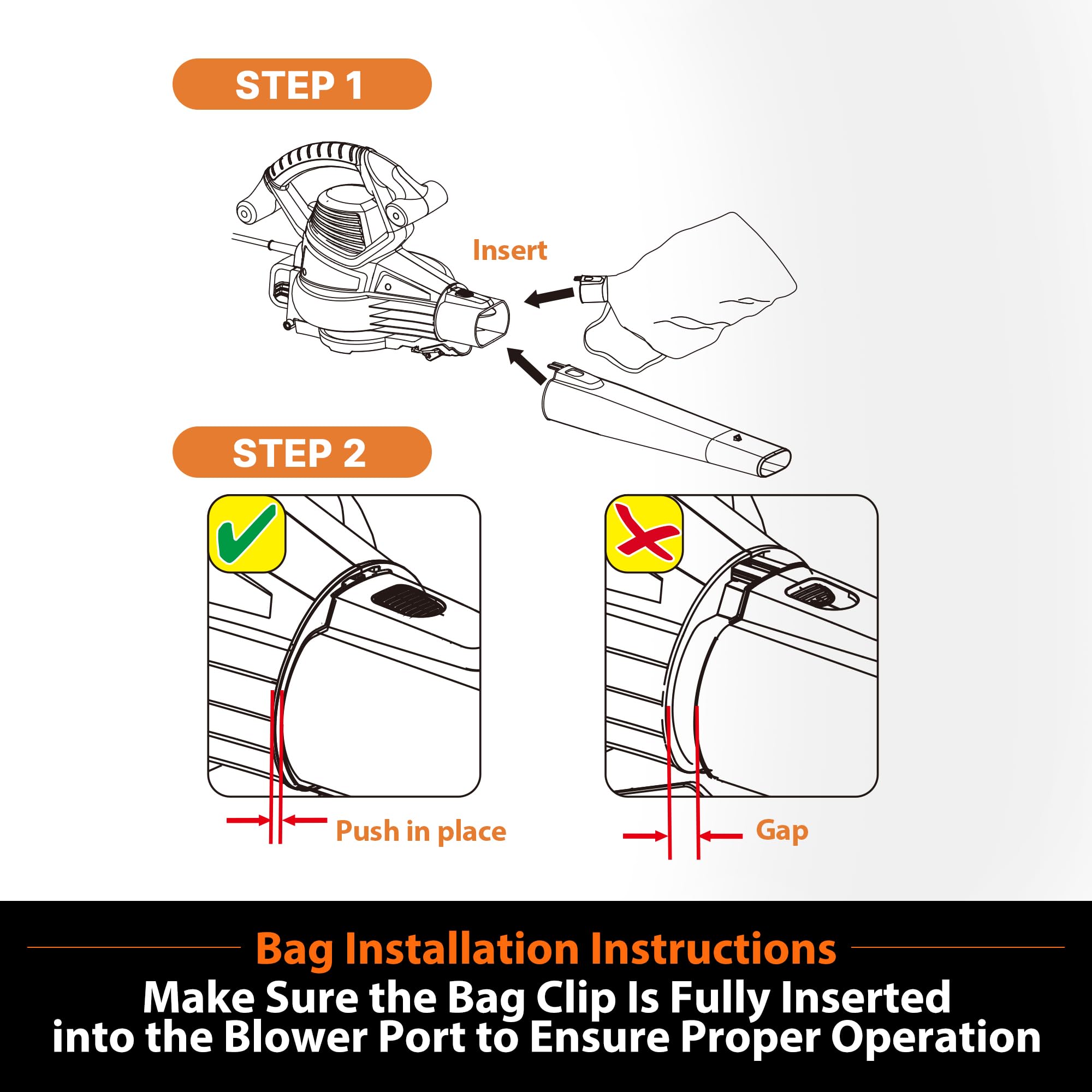 STEP 1

Insert

STEP 2

Push in place

Gap

Bag Installation Instructions

Make Sure the Bag Clip Is Fully Inserted into the Blower Port to Ensure Proper Operation