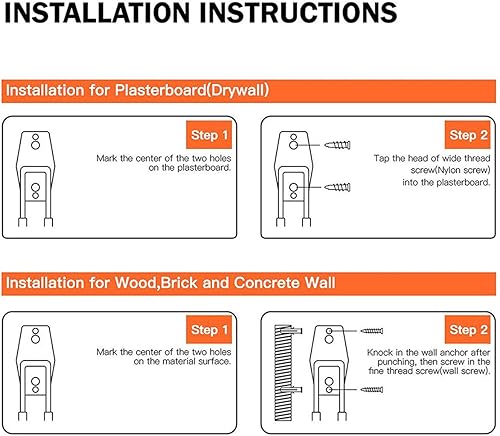 INSTALLATION INSTRUCTIONS

Installation for Plasterboard(Drywall)

Step 1

Mark the center of the two holes on the plasterboard.

Step 2

Tap the head of wide thread screw(Nylon screw) into the plasterboard.

Installation for Wood,Brick and Concrete Wall

Step 1

Mark the center of the two holes on the material surface.

Step 2

Knock in the wall anchor after punching, then screw in the fine thread screw(wall screw).