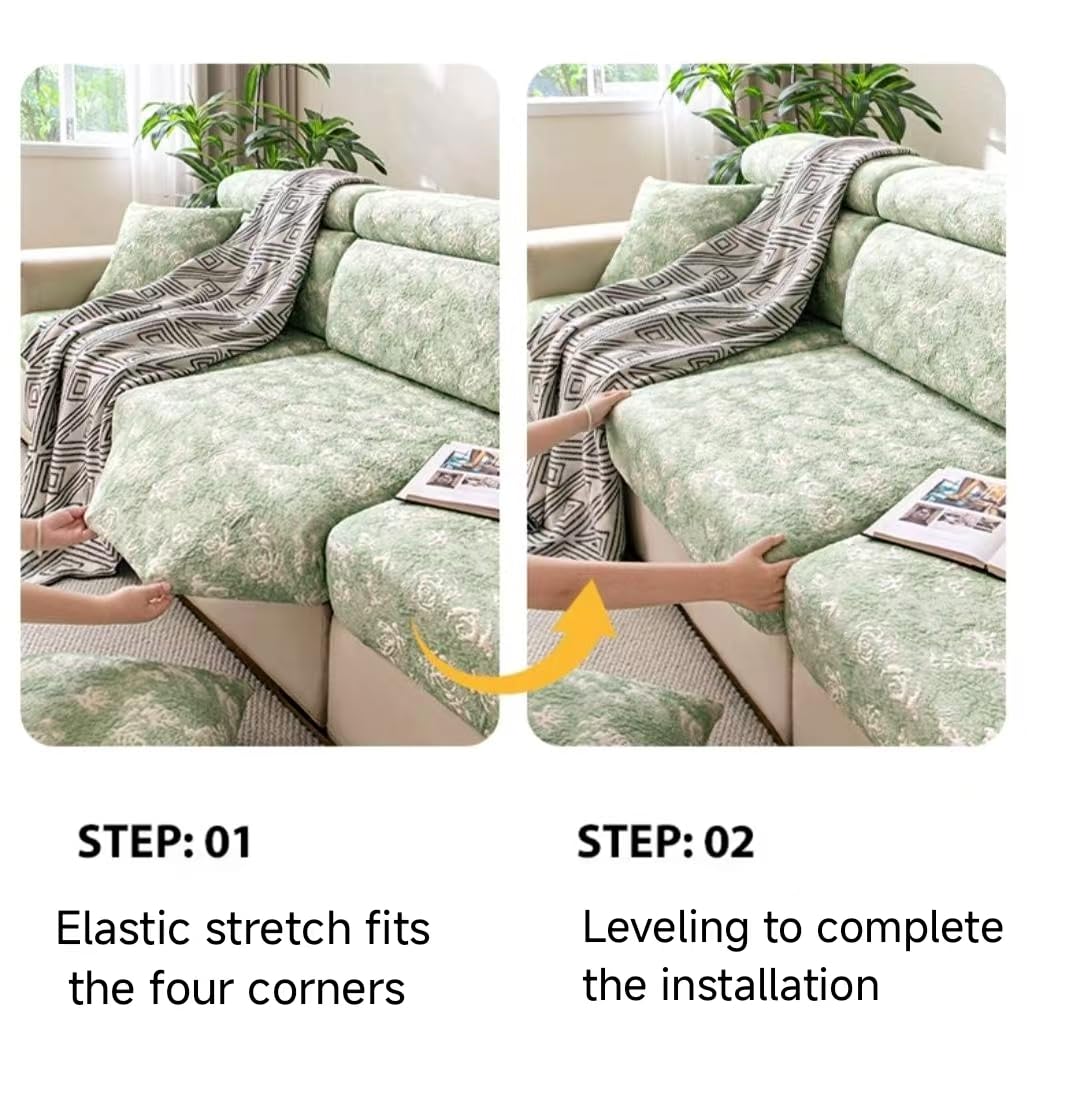 STEP: 01

Elastic stretch fits the four corners

STEP: 02

Leveling to complete the installation