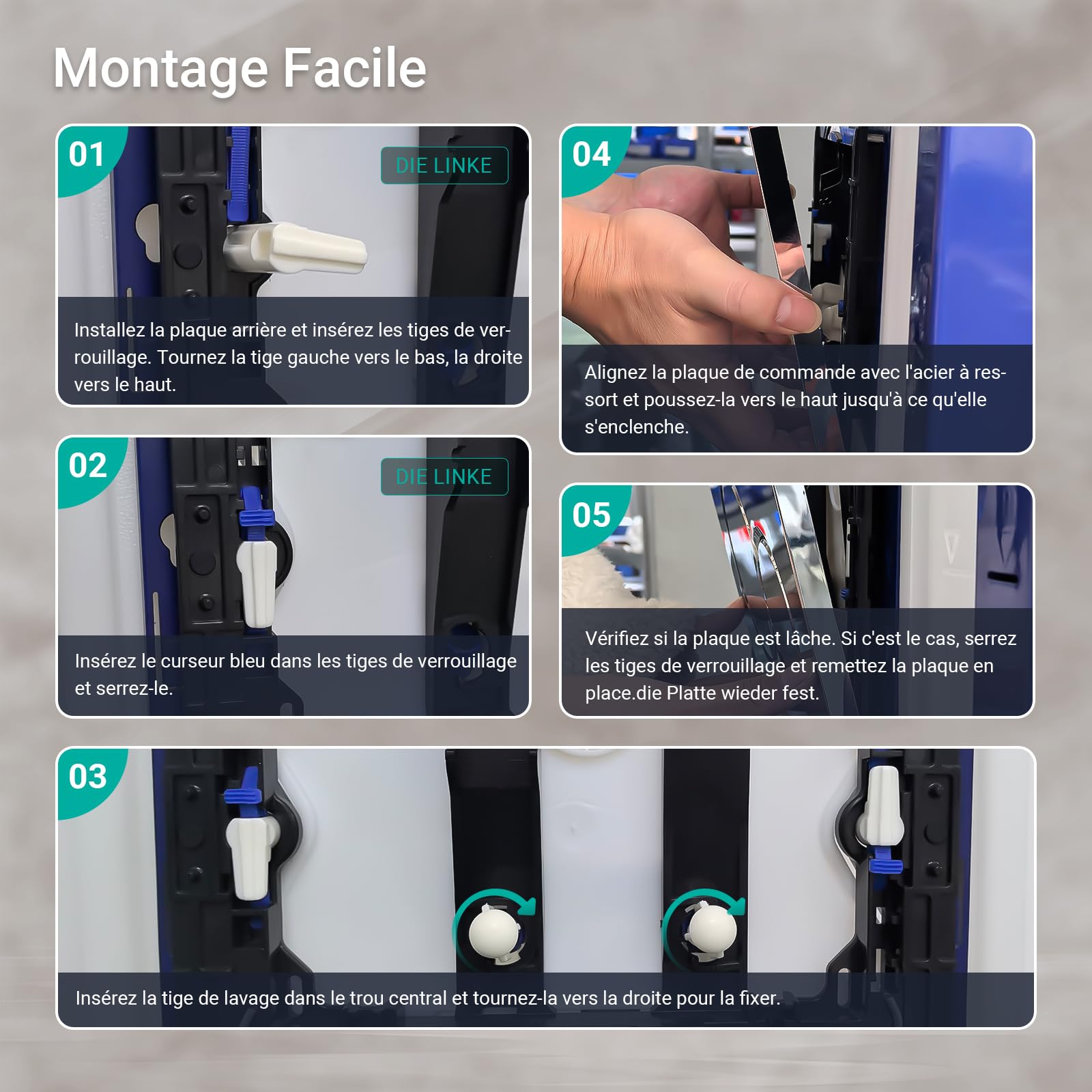 Montage Facile

01

DIE LINKE

Installez la plaque arrière et insérez les tiges de verrouillage. Tournez la tige gauche vers le bas, la droite vers le haut.

02

DIE LINKE

Insérez le curseur bleu dans les tiges de verrouillage et serrez-le.

04

Alignez la plaque de commande avec l'acier à ressort et poussez-la vers le haut jusqu'à ce qu'elle s'enclenche.

05

Vérifiez si la plaque est lâche. Si c'est le cas, serrez les tiges de verrouillage et remettez la plaque en place.die Platte wieder fest.

03

Insérez la tige de lavage dans le trou central et tournez-la vers la droite pour la fixer.