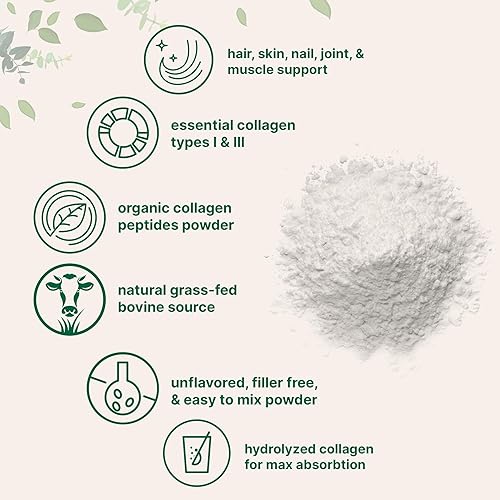 hair, skin, nail, joint, & muscle support

essential collagen types I & III

organic collagen peptides powder

natural grass-fed bovine source

unflavored, filler free, & easy to mix powder

hydrolyzed collagen for max absorbtion