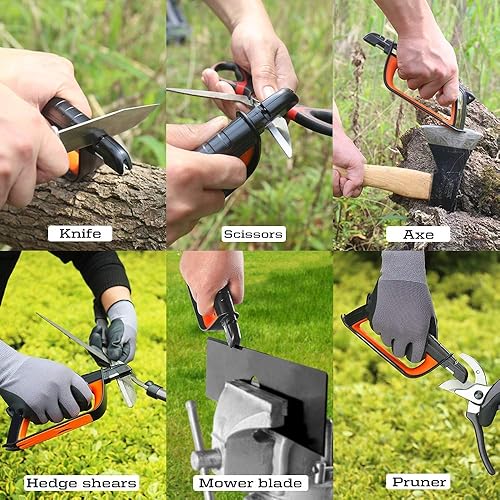 Knife

Scissors

Axe

Hedge shears

Mower blade

Pruner