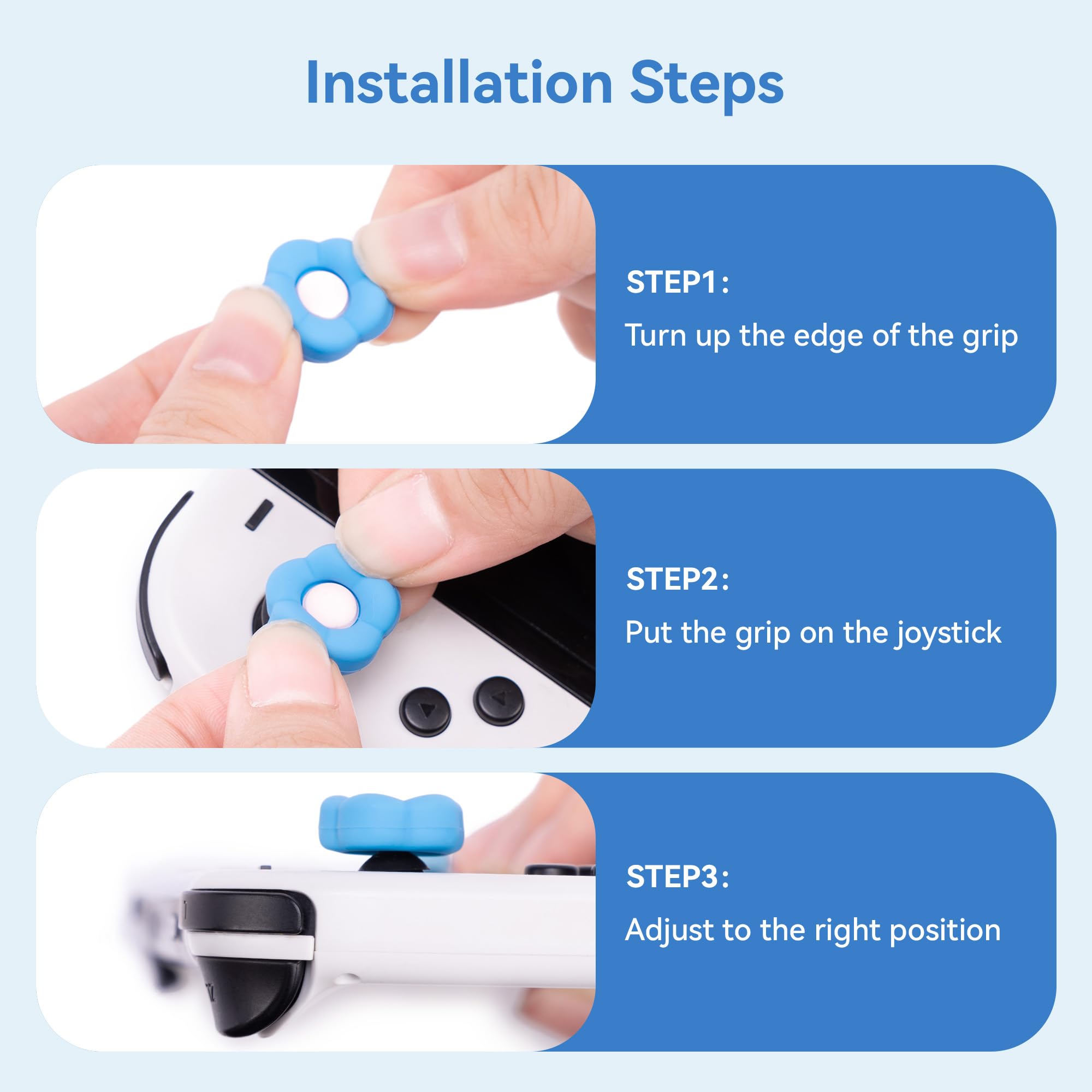 Installation Steps

STEP1:

Turn up the edge of the grip

STEP2:

Put the grip on the joystick

STEP3:

Adjust to the right position