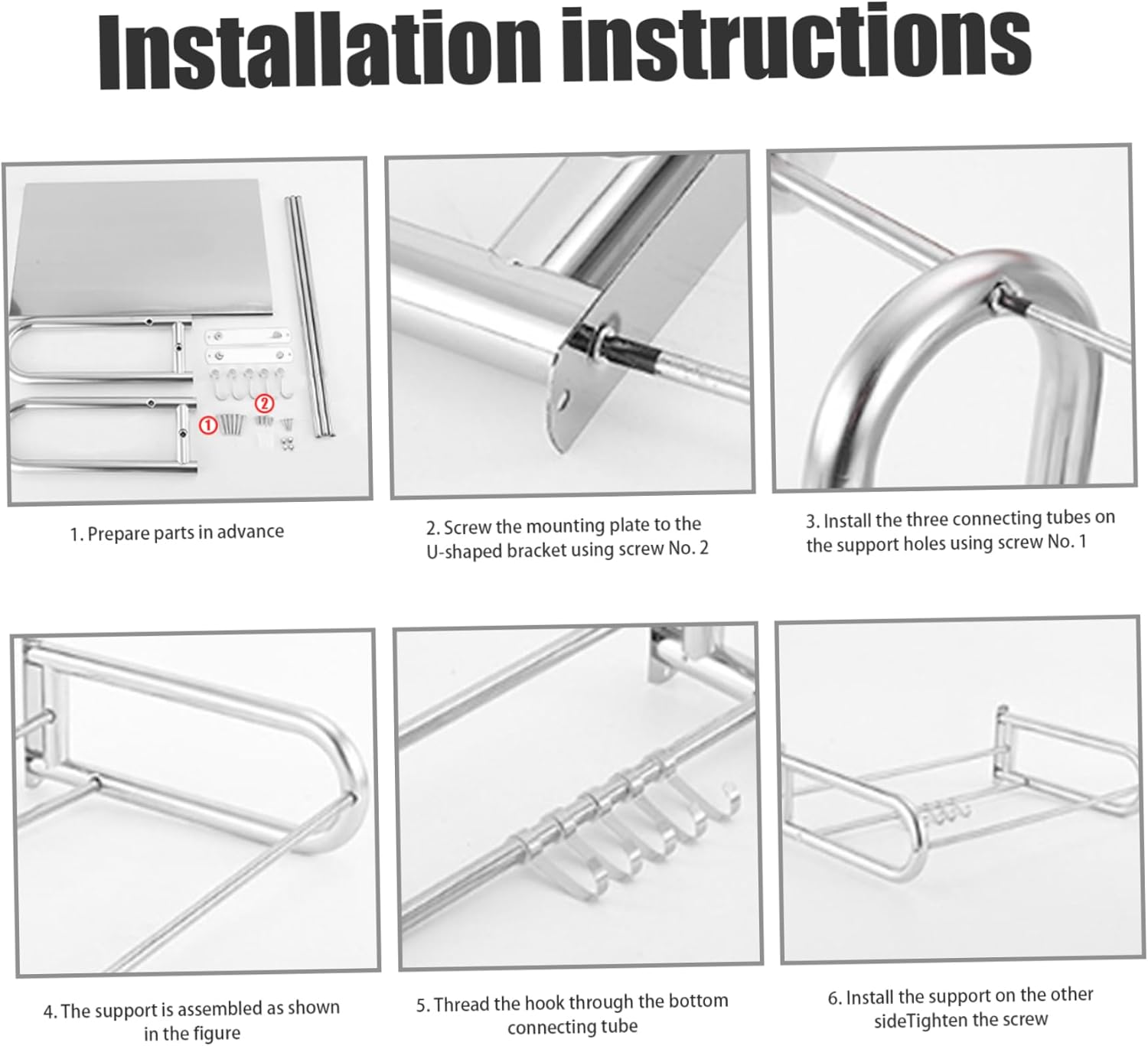 Installation instructions

①
②

1. Prepare parts in advance

2. Screw the mounting plate to the U-shaped bracket using screw No. 2

3. Install the three connecting tubes on the support holes using screw No. 1

4. The support is assembled as shown in the figure

5. Thread the hook through the bottom connecting tube

6. Install the support on the other sideTighten the screw