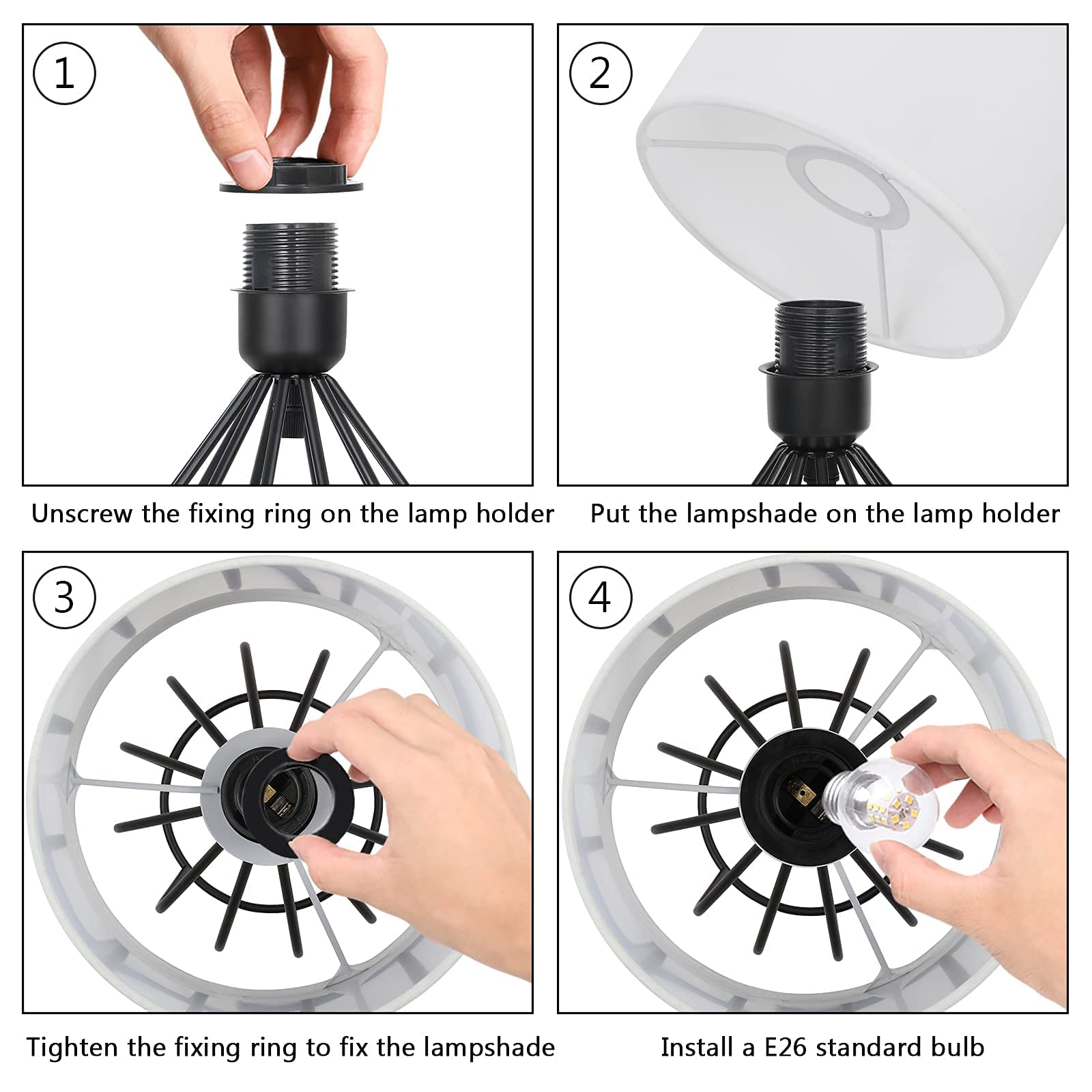 1

Unscrew the fixing ring on the lamp holder

2

Put the lampshade on the lamp holder

3

Tighten the fixing ring to fix the lampshade

4

Install a E26 standard bulb