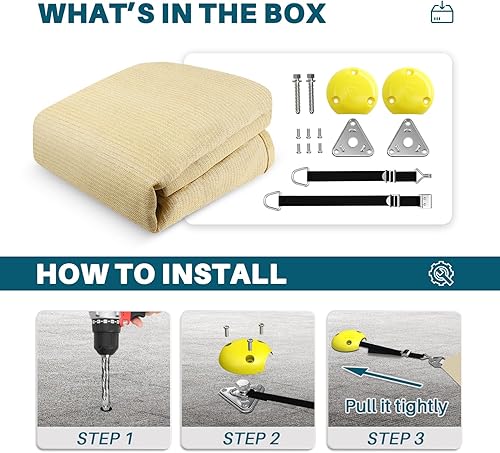 WHAT'S IN THE BOX

HOW TO INSTALL

STEP 1

STEP 2

Pull it tightly

STEP 3