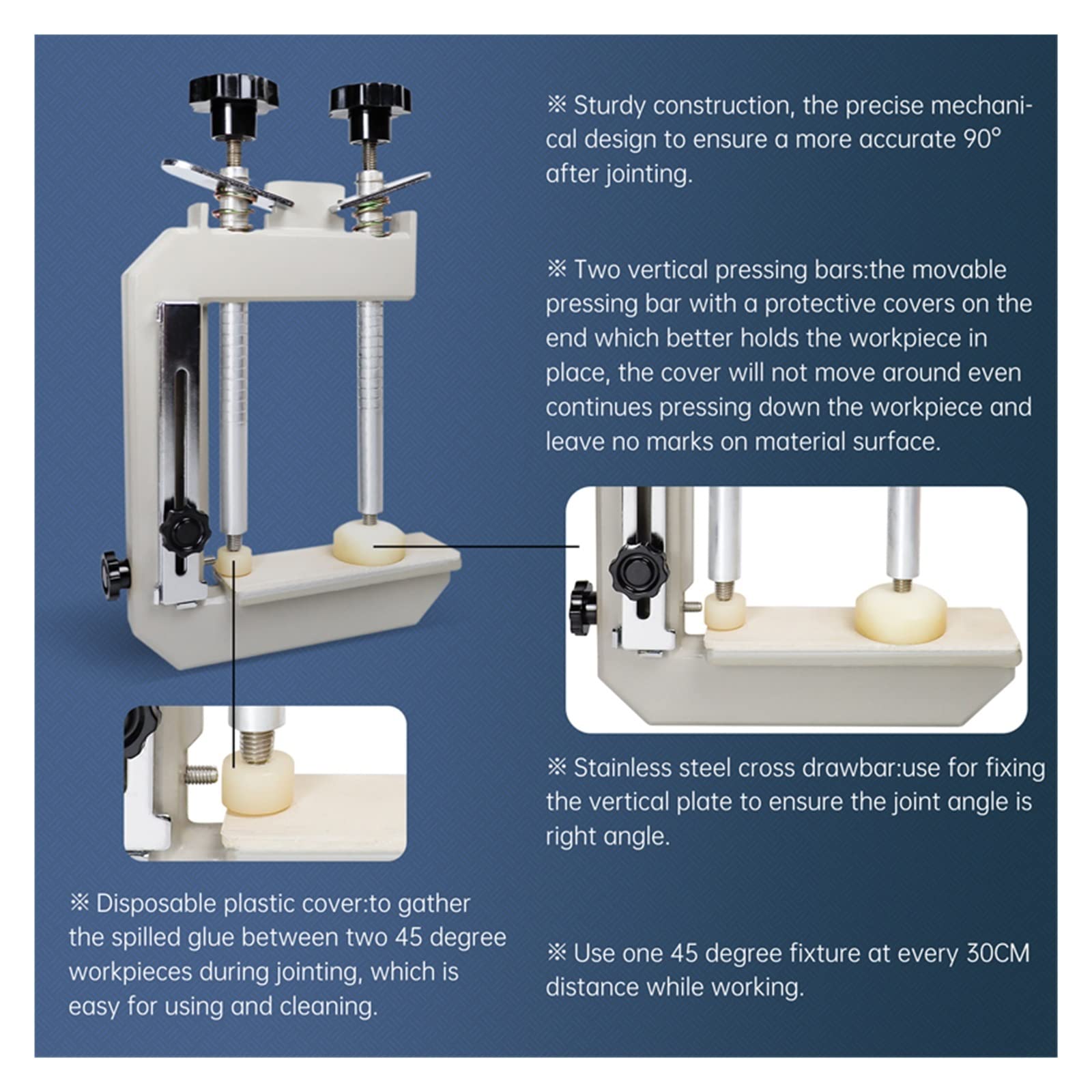 ※ Sturdy construction, the precise mechanical design to ensure a more accurate 90° after jointing.

※ Two vertical pressing bars:the movable pressing bar with a protective covers on the end which better holds the workpiece in place, the cover will not move around even continues pressing down the workpiece and leave no marks on material surface.

※ Stainless steel cross drawbar:use for fixing the vertical plate to ensure the joint angle is right angle.

※ Disposable plastic cover:to gather the spilled glue between two 45 degree workpieces during jointing, which is easy for using and cleaning.

※ Use one 45 degree fixture at every 30CM distance while working.