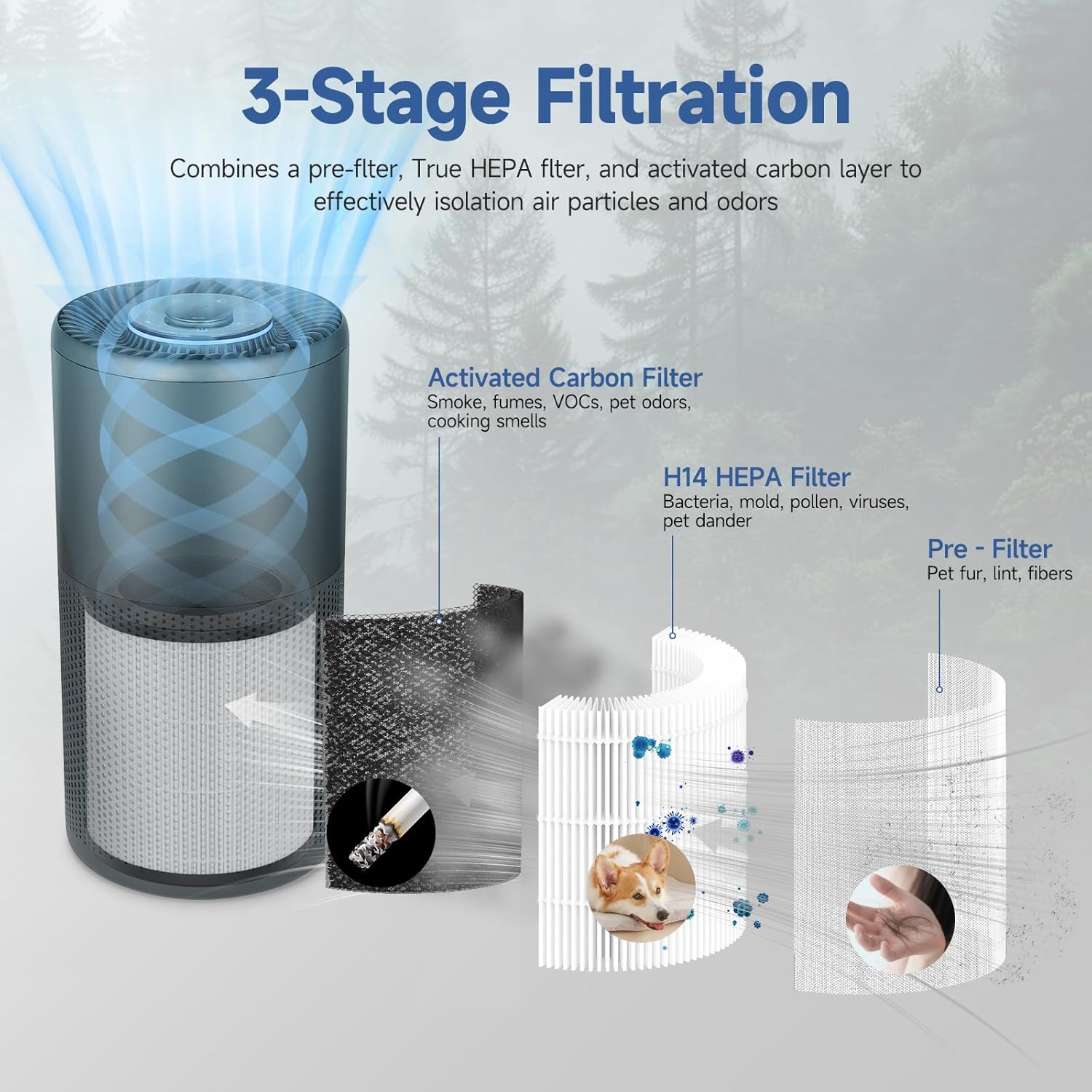 3-Stage Filtration

Combines a pre-flter, True HEPA flter, and activated carbon layer to effectively isolation air particles and odors

Activated Carbon Filter
Smoke, fumes, VOCs, pet odors, cooking smells

H14 HEPA Filter
Bacteria, mold, pollen, viruses, pet dander

Pre - Filter
Pet fur, lint, fibers