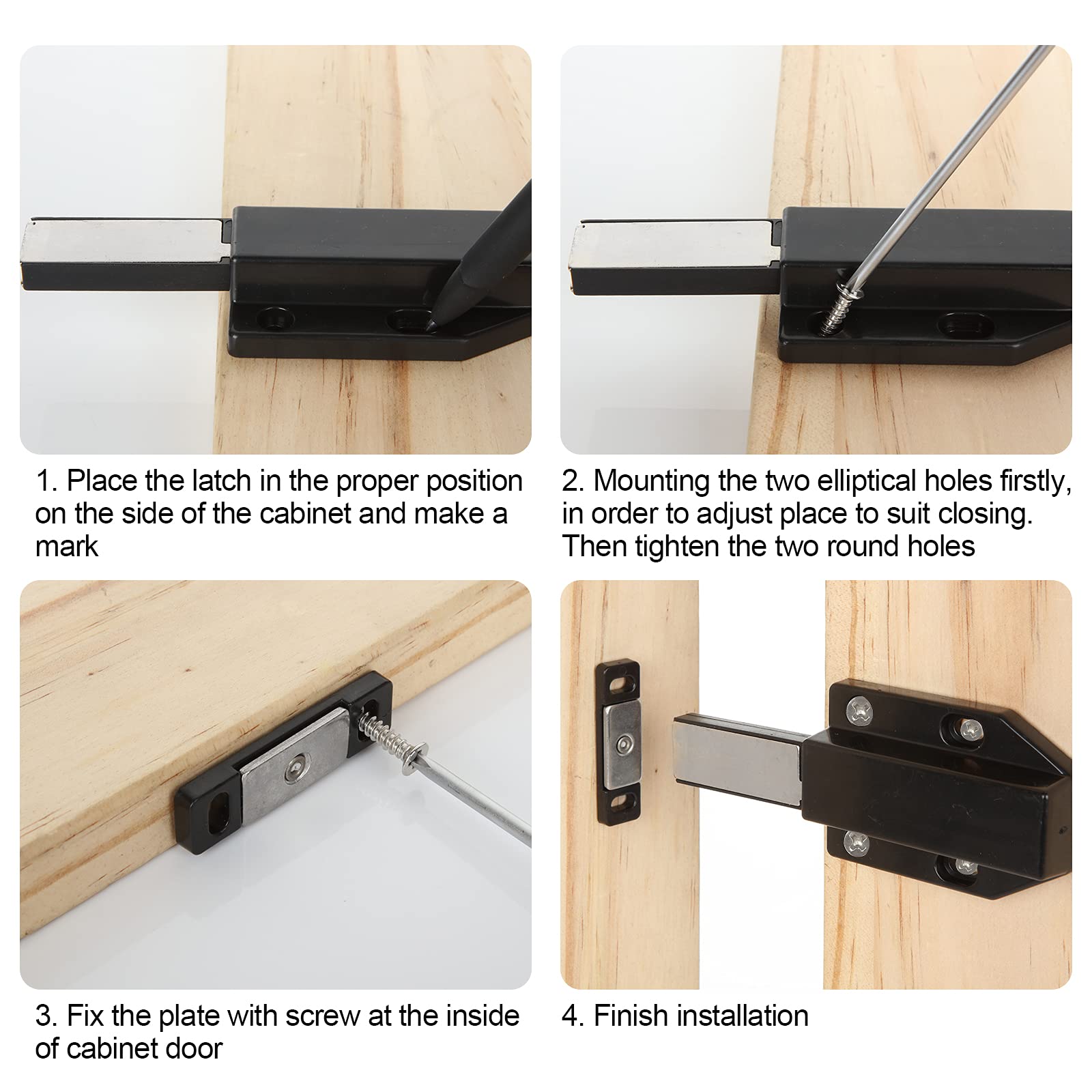 1. Place the latch in the proper position on the side of the cabinet and make a mark

2. Mounting the two elliptical holes firstly, in order to adjust place to suit closing. Then tighten the two round holes

3. Fix the plate with screw at the inside of cabinet door

4. Finish installation