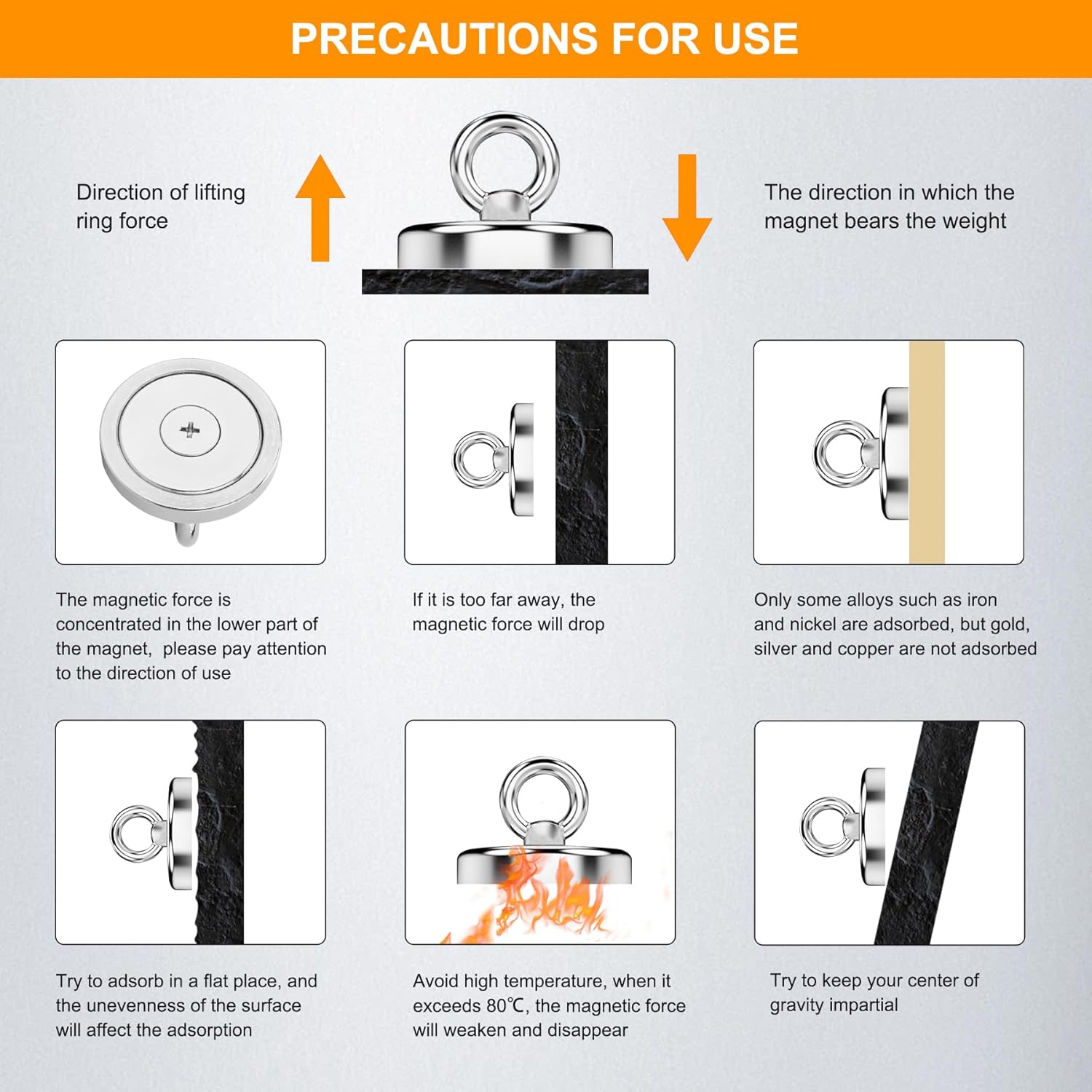 PRECAUTIONS FOR USE

Direction of lifting ring force

The direction in which the magnet bears the weight

The magnetic force is concentrated in the lower part of the magnet,  please pay attention to the direction of use

If it is too far away, the magnetic force will drop

Only some alloys such as iron and nickel are adsorbed, but gold, silver and copper are not adsorbed

Try to adsorb in a flat place, and the unevenness of the surface will affect the adsorption

Avoid high temperature, when it exceeds 80℃, the magnetic force will weaken and disappear

Try to keep your center of gravity impartial