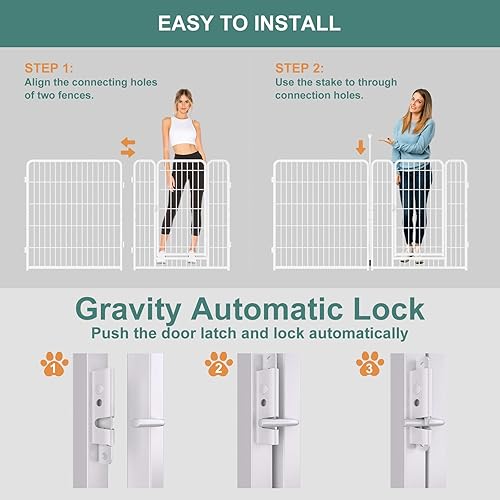 EASY TO INSTALL

STEP 1:
Align the connecting holes of two fences.

STEP 2:
Use the stake to through connection holes.

Gravity Automatic Lock
Push the door latch and lock automatically

1

2

3