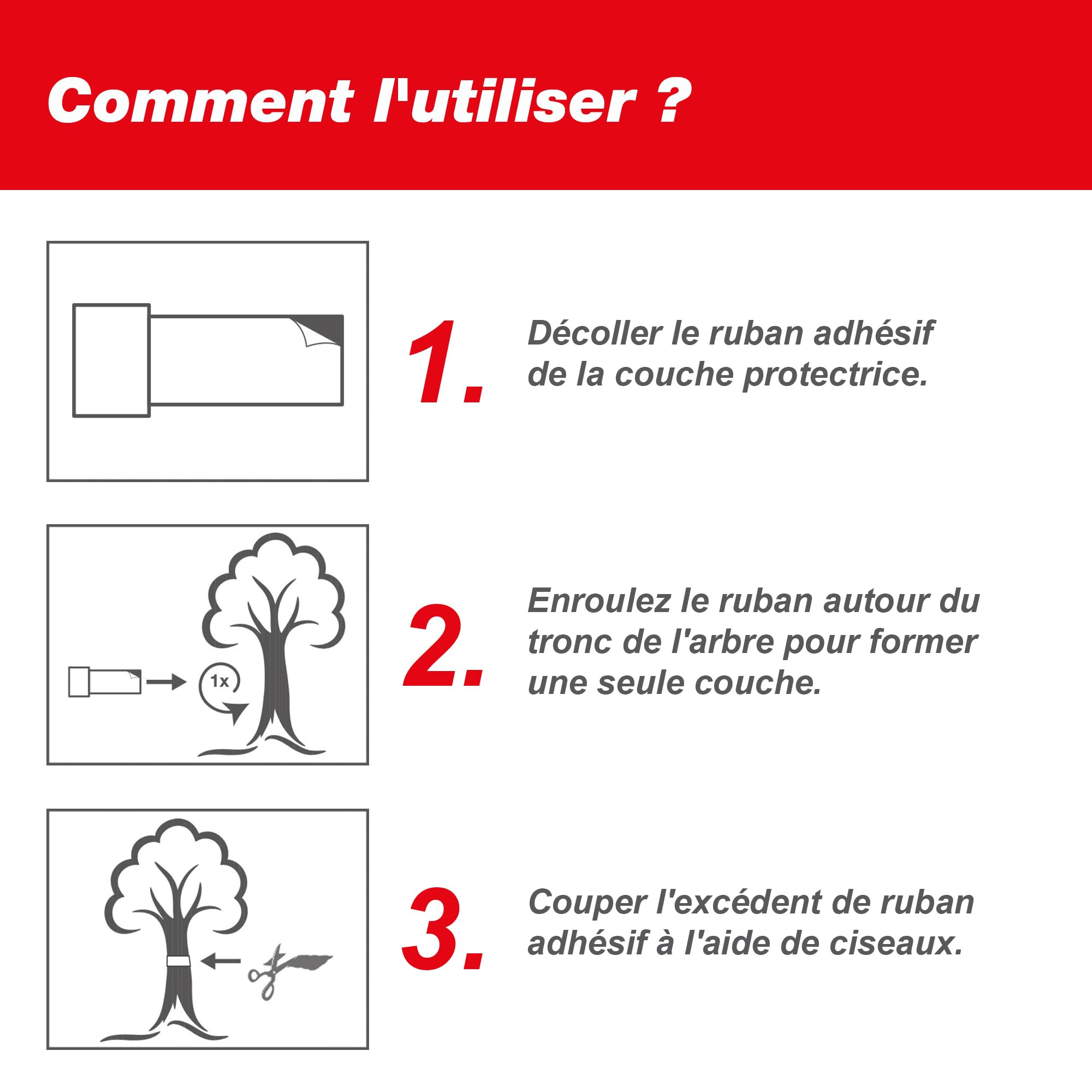 Comment l'utiliser ?

1.

Décoller le ruban adhésif de la couche protectrice.

1x

2.

Enroulez le ruban autour du tronc de l'arbre pour former une seule couche.

3.

Couper l'excédent de ruban adhésif à l'aide de ciseaux.