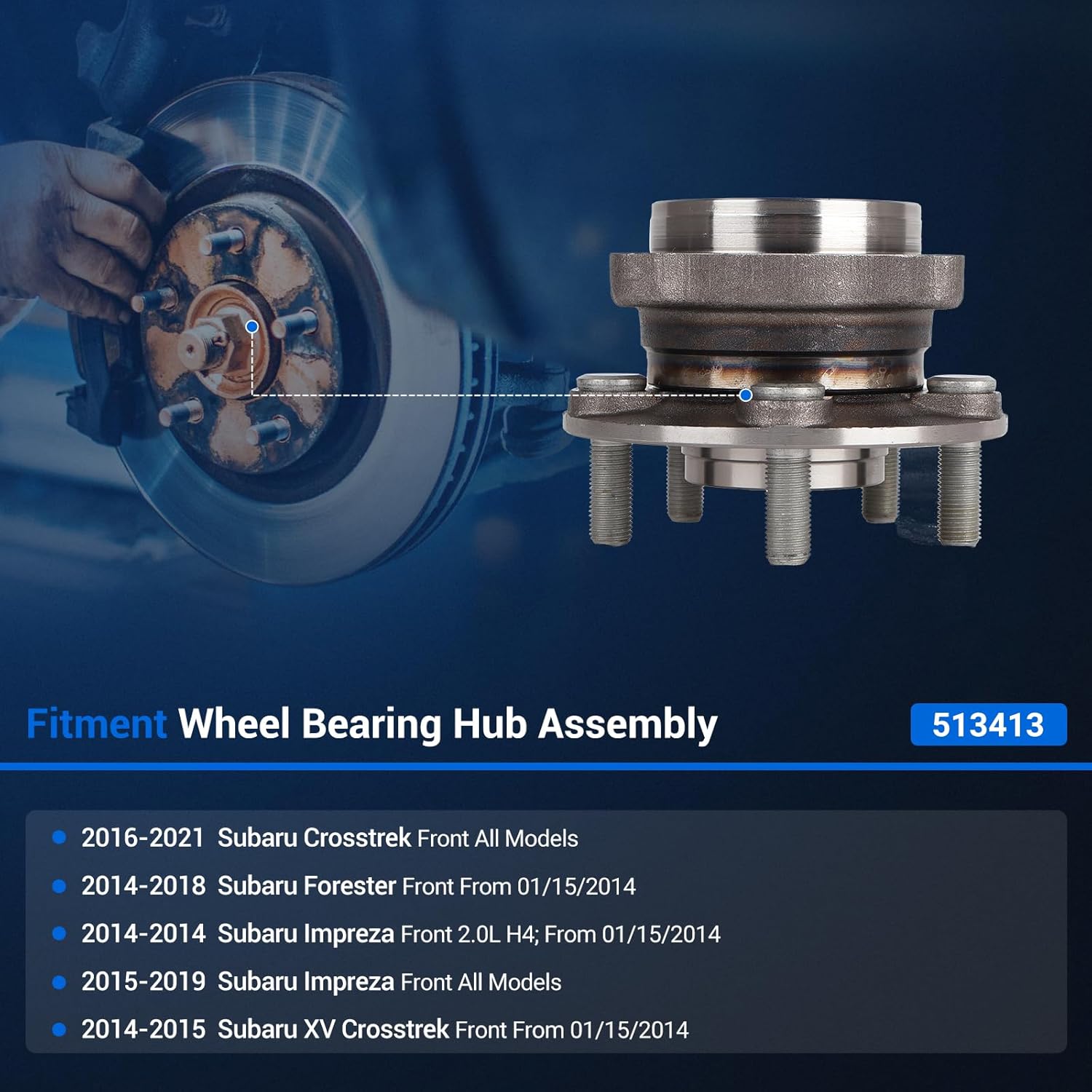 Fitment Wheel Bearing Hub Assembly

513413

- 2016-2021 Subaru Crosstrek Front All Models
- 2014-2018 Subaru Forester Front From 01/15/2014
- 2014-2014 Subaru Impreza Front 2.0L H4; From 01/15/2014
- 2015-2019 Subaru Impreza Front All Models
- 2014-2015 Subaru XV Crosstrek Front From 01/15/2014