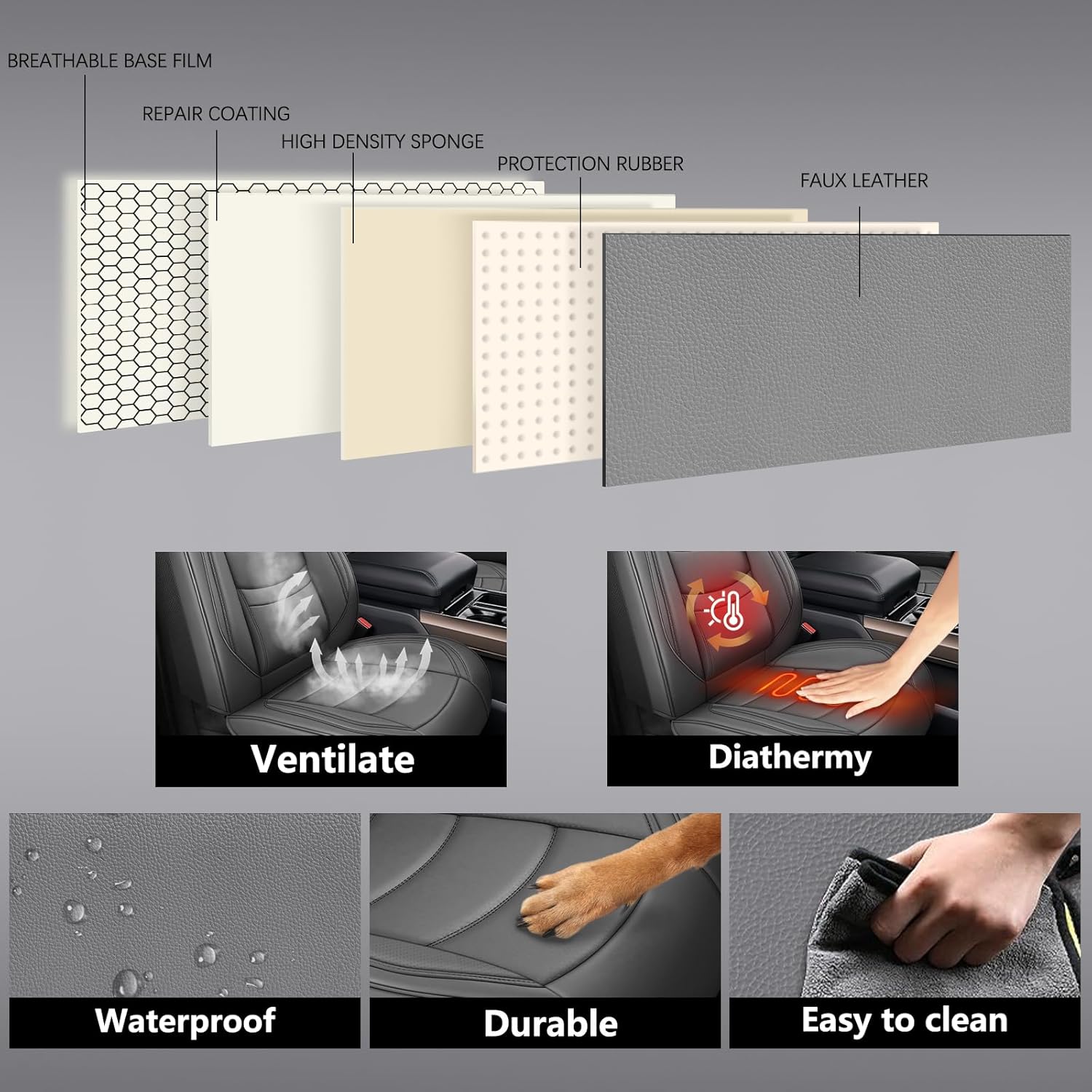 BREATHABLE BASE FILM

REPAIR COATING

HIGH DENSITY SPONGE

PROTECTION RUBBER

FAUX LEATHER

Ventilate

Diathermy

Waterproof

Durable

Easy to clean