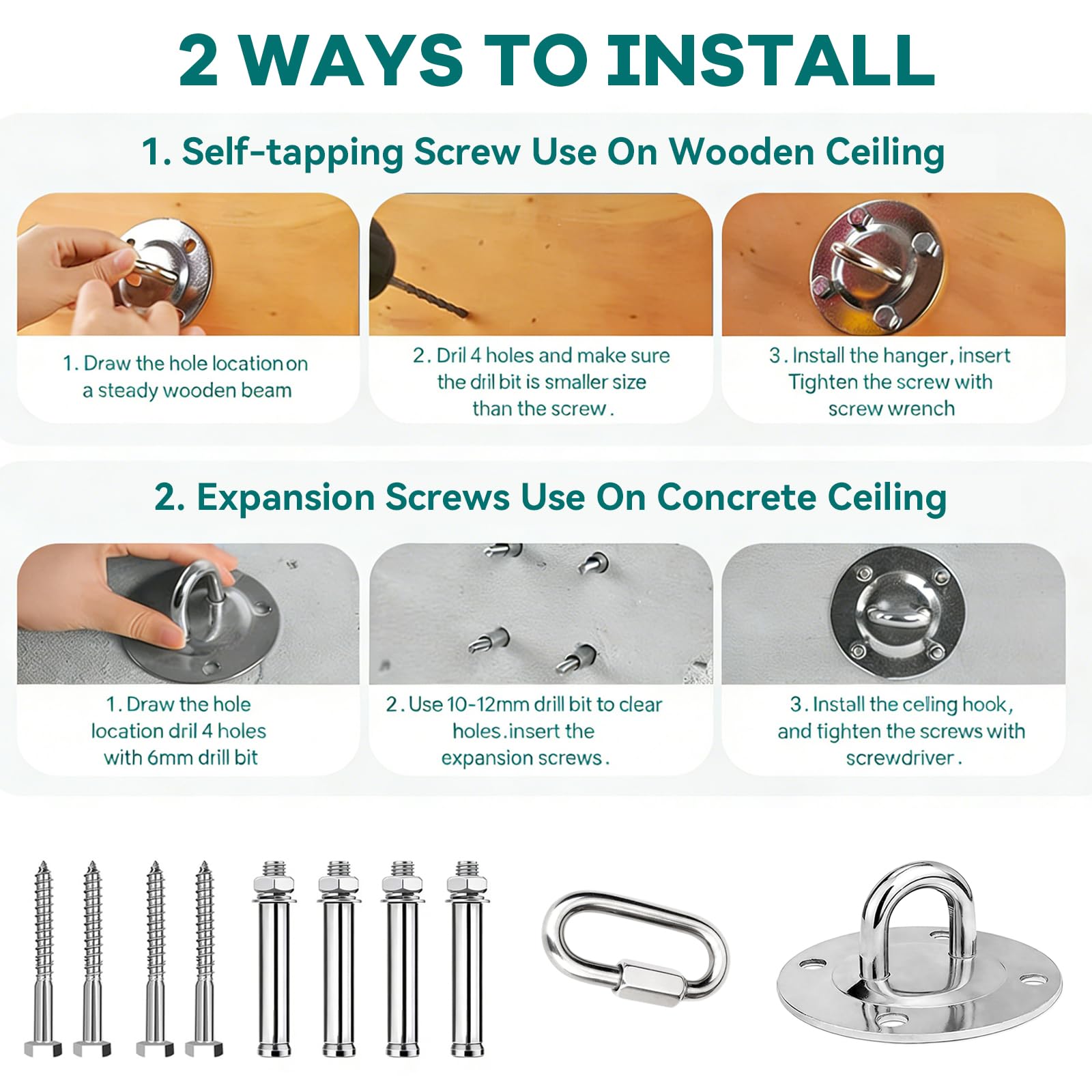 2 WAYS TO INSTALL

1. Self-tapping Screw Use On Wooden Ceiling

1. Draw the hole location on a steady wooden beam

2. Dril 4 holes and make sure the dril bit is smaller size than the screw.

3. Install the hanger, insert Tighten the screw with screw wrench

2. Expansion Screws Use On Concrete Ceiling

1. Draw the hole location dril 4 holes with 6mm drill bit

2. Use 10-12mm drill bit to clear holes.insert the expansion screws.

3. Install the celing hook, and tighten the screws with screwdriver.