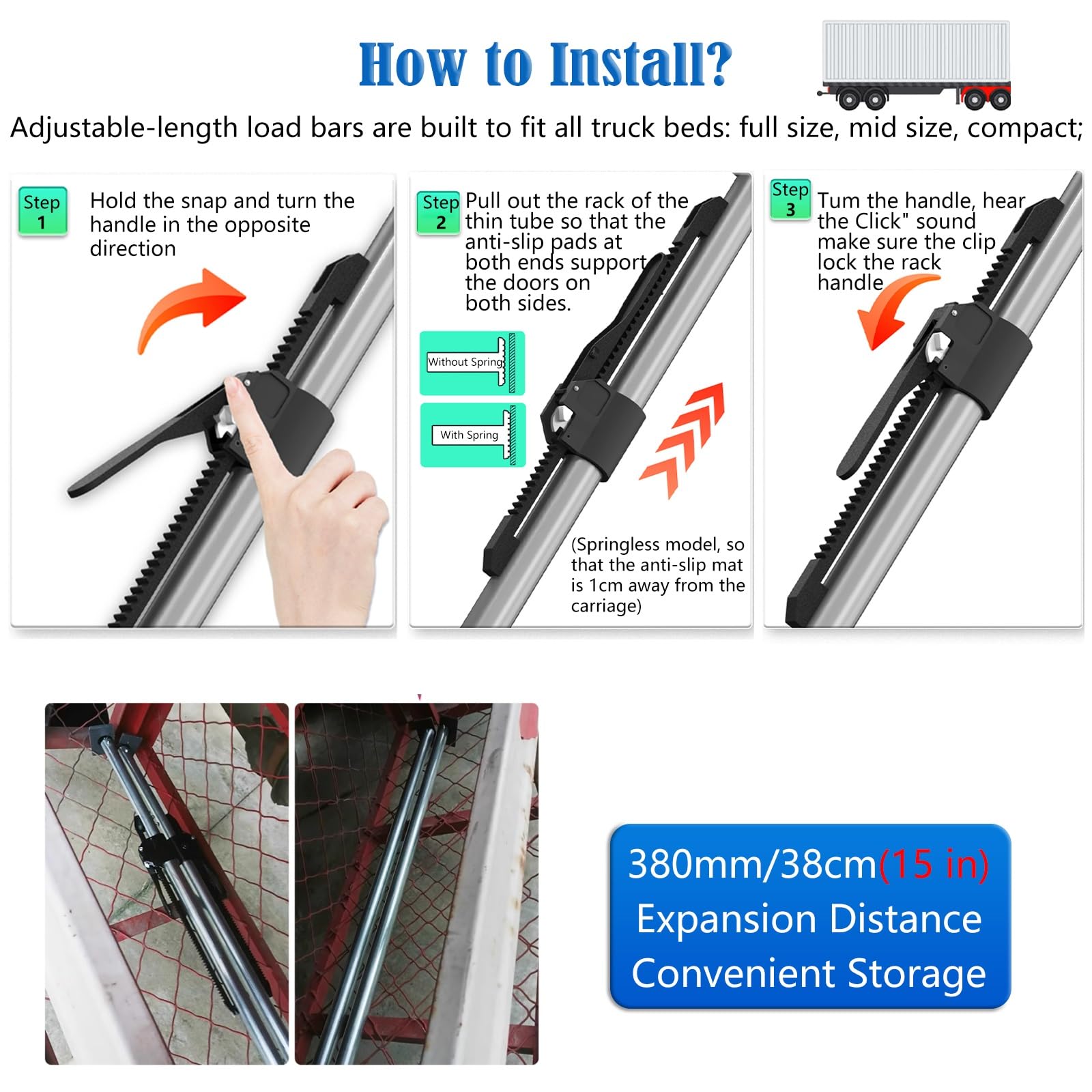 How to Install?

Adjustable-length load bars are built to fit all truck beds: full size, mid size, compact;

Step 1

Hold the snap and turn the handle in the opposite direction

Step 2

Pull out the rack of the thin tube so that the anti-slip pads at both ends support the doors on both sides.

Without Spring

With Spring

(Springless model, so that the anti-slip mat is 1cm away from the carriage)

Step 3

Tum the handle, hear the Click" sound make sure the clip lock the rack handle

380mm/38cm(15 in)
Expansion Distance
Convenient Storage