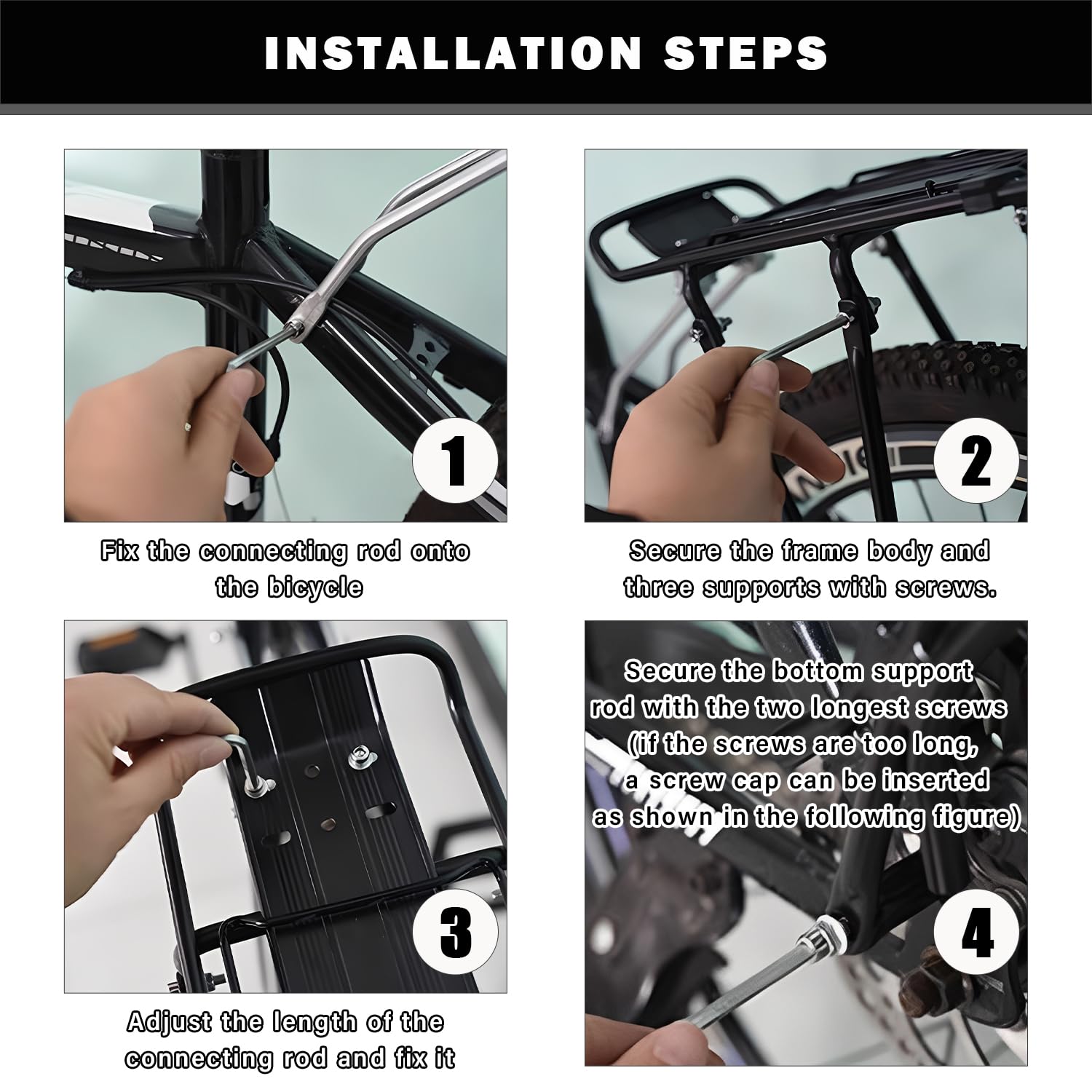 INSTALLATION STEPS

1

Fix the connecting rod onto the bicycle

2

Secure the frame body and three supports with screws.

3

Adjust the length of the connecting rod and fix it

Secure the bottom support rod with the two longest screws (if the screws are too long, a screw cap can be inserted as shown in the following figure)

4