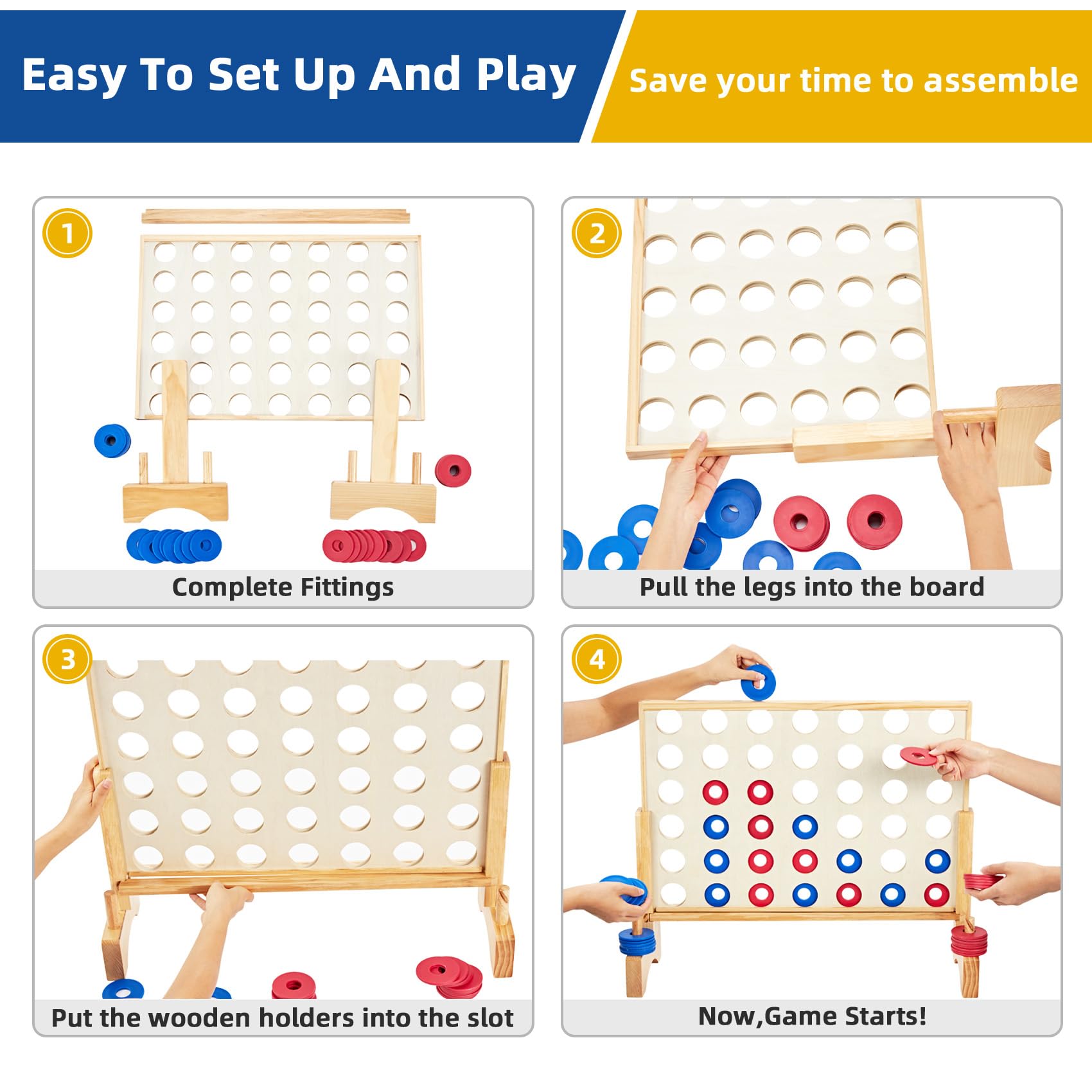 Easy To Set Up And Play

Save your time to assemble

1

Complete Fittings

2

Pull the legs into the board

3

Put the wooden holders into the slot

4

Now,Game Starts!