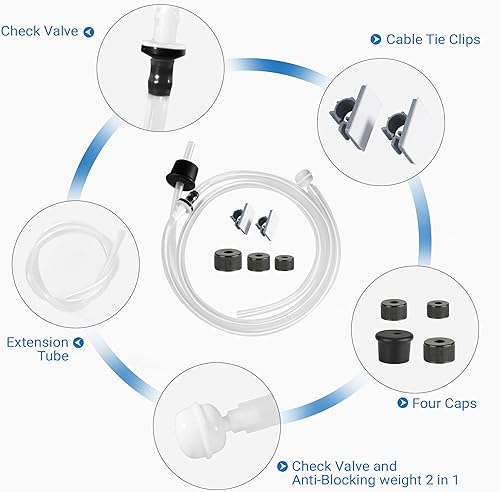 Check Valve

Cable Tie Clips

Extension Tube

Four Caps

Check Valve and Anti-Blocking weight 2 in 1