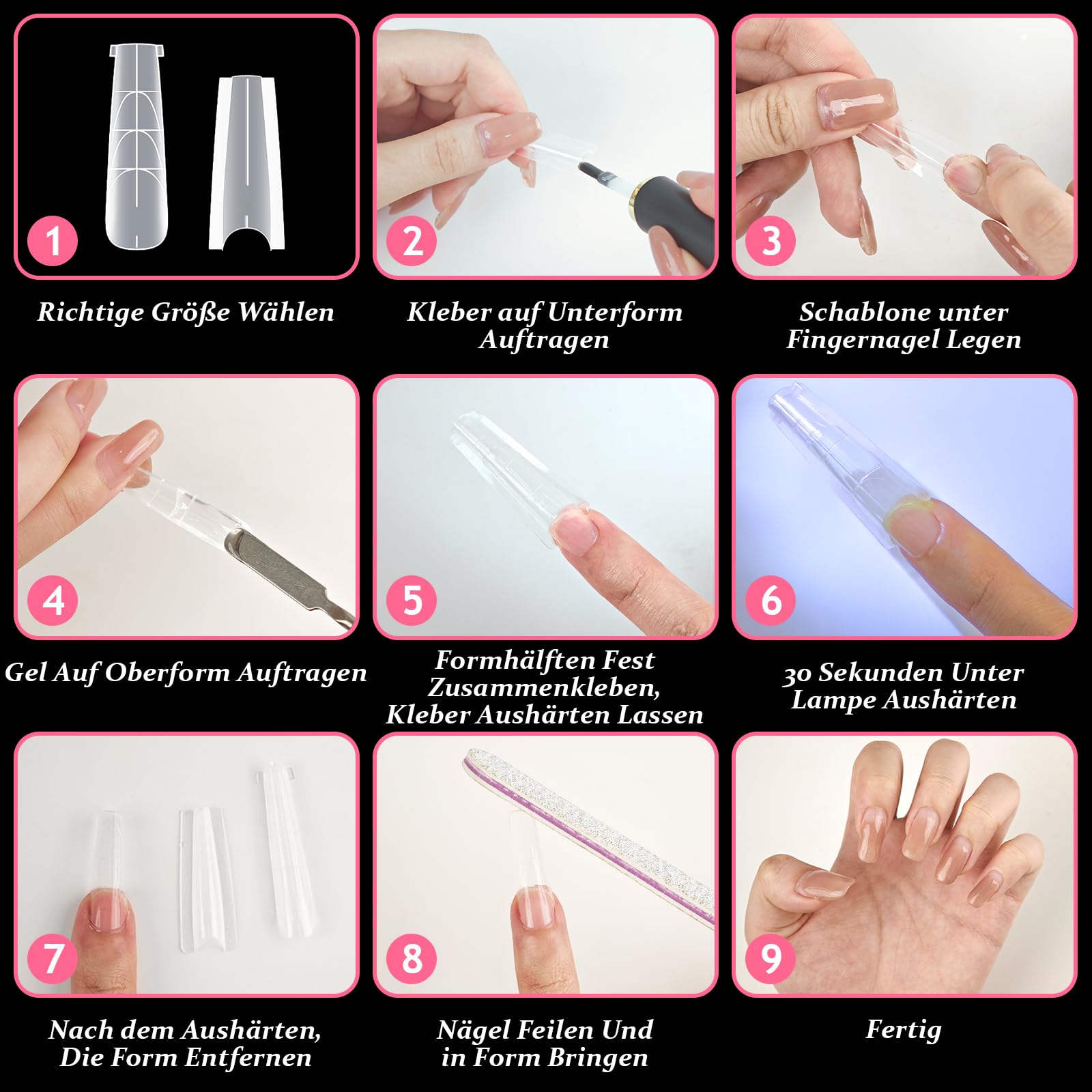 1

Richtige Größe Wählen

2

Kleber auf Unterform Auftragen

3

Schablone unter Fingernagel Legen

4

Gel Auf Oberform Auftragen

5

Formhälften Fest Zusammenkleben, Kleber Aushärten Lassen

6

30 Sekunden Unter Lampe Aushärten

7

Nach dem Aushärten, Die Form Entfernen

8

Nägel Feilen Und in Form Bringen

9

Fertig