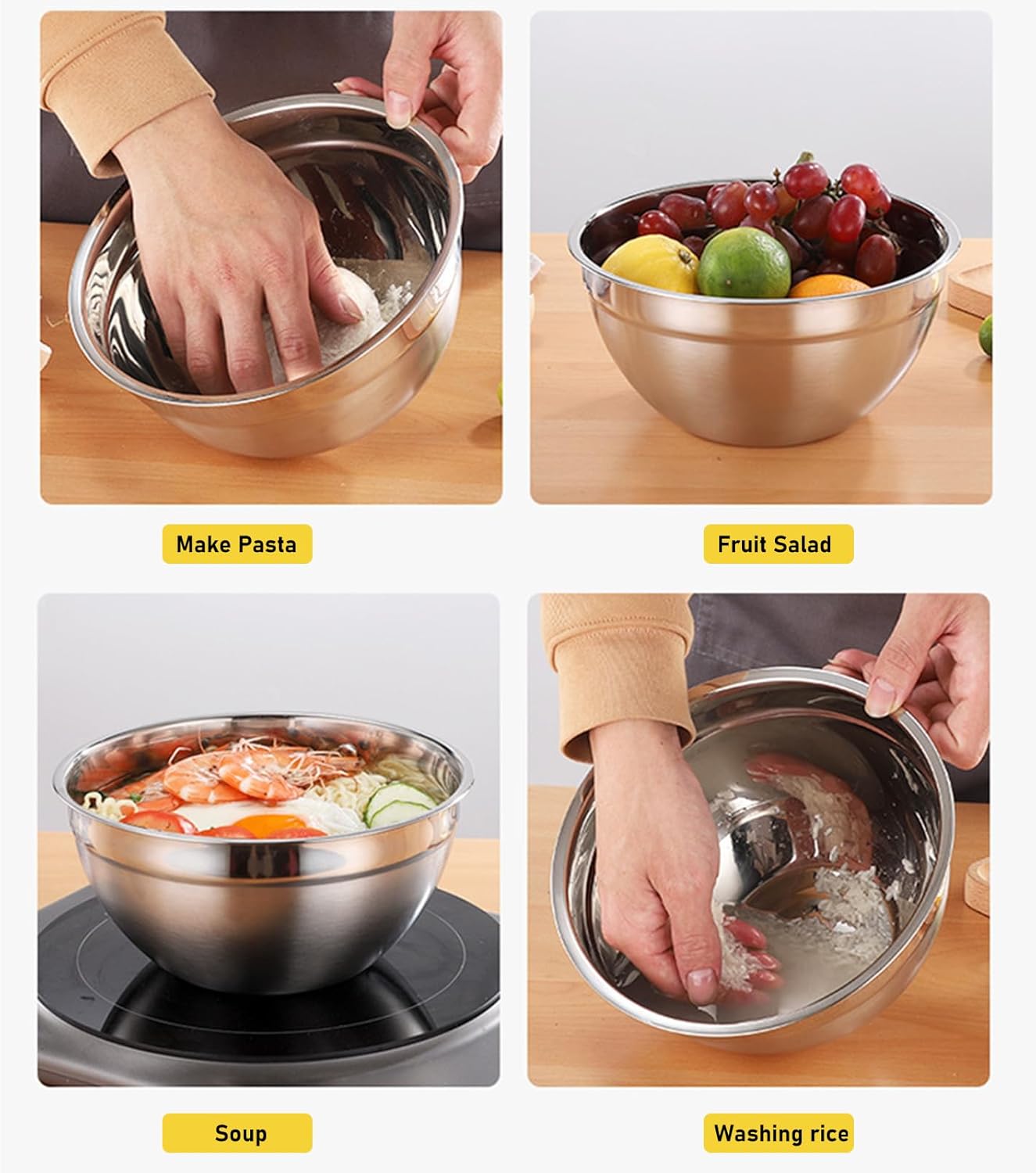 Make Pasta

Fruit Salad

Soup

Washing rice