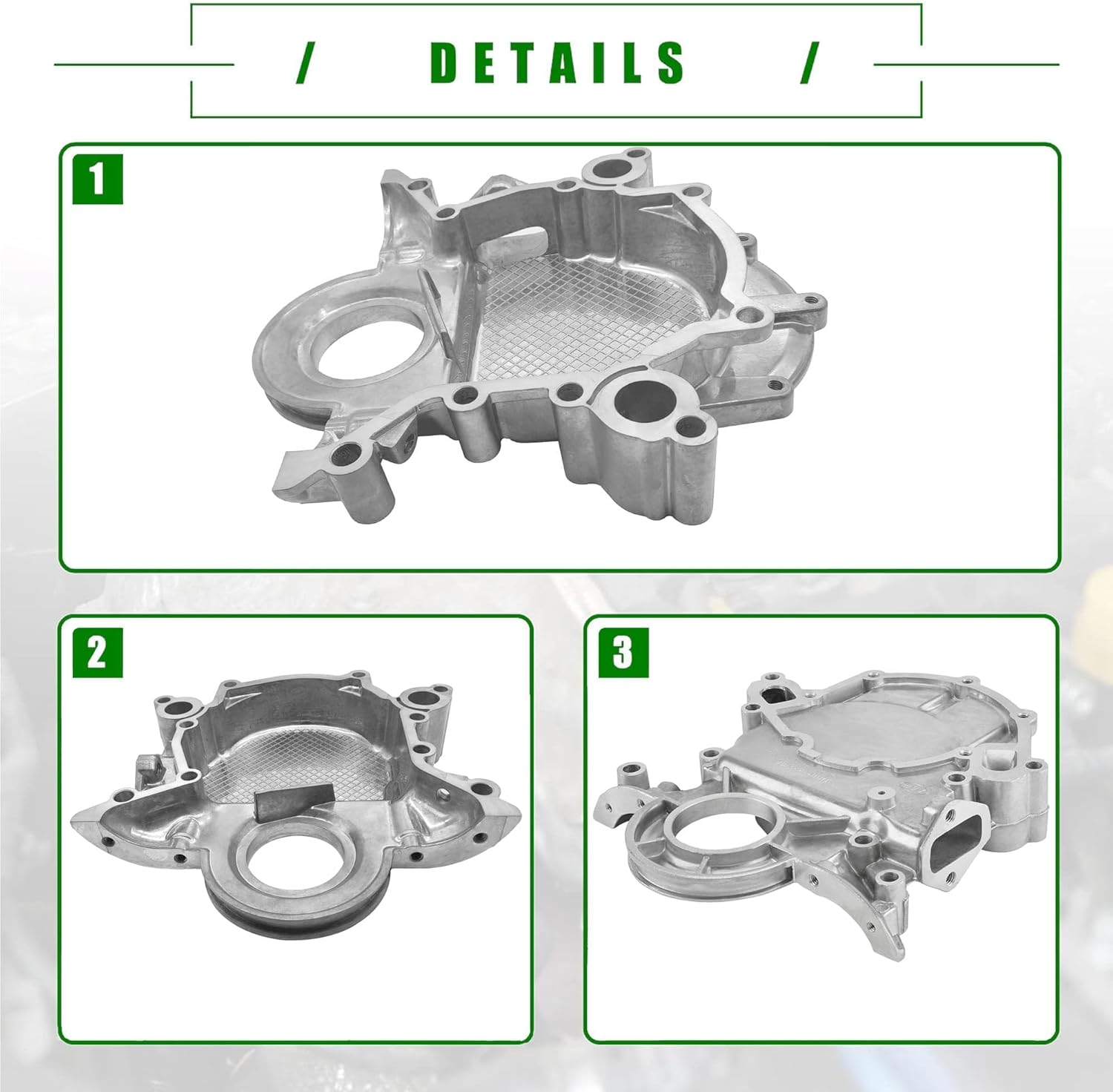 / DETAILS /

1

2

3