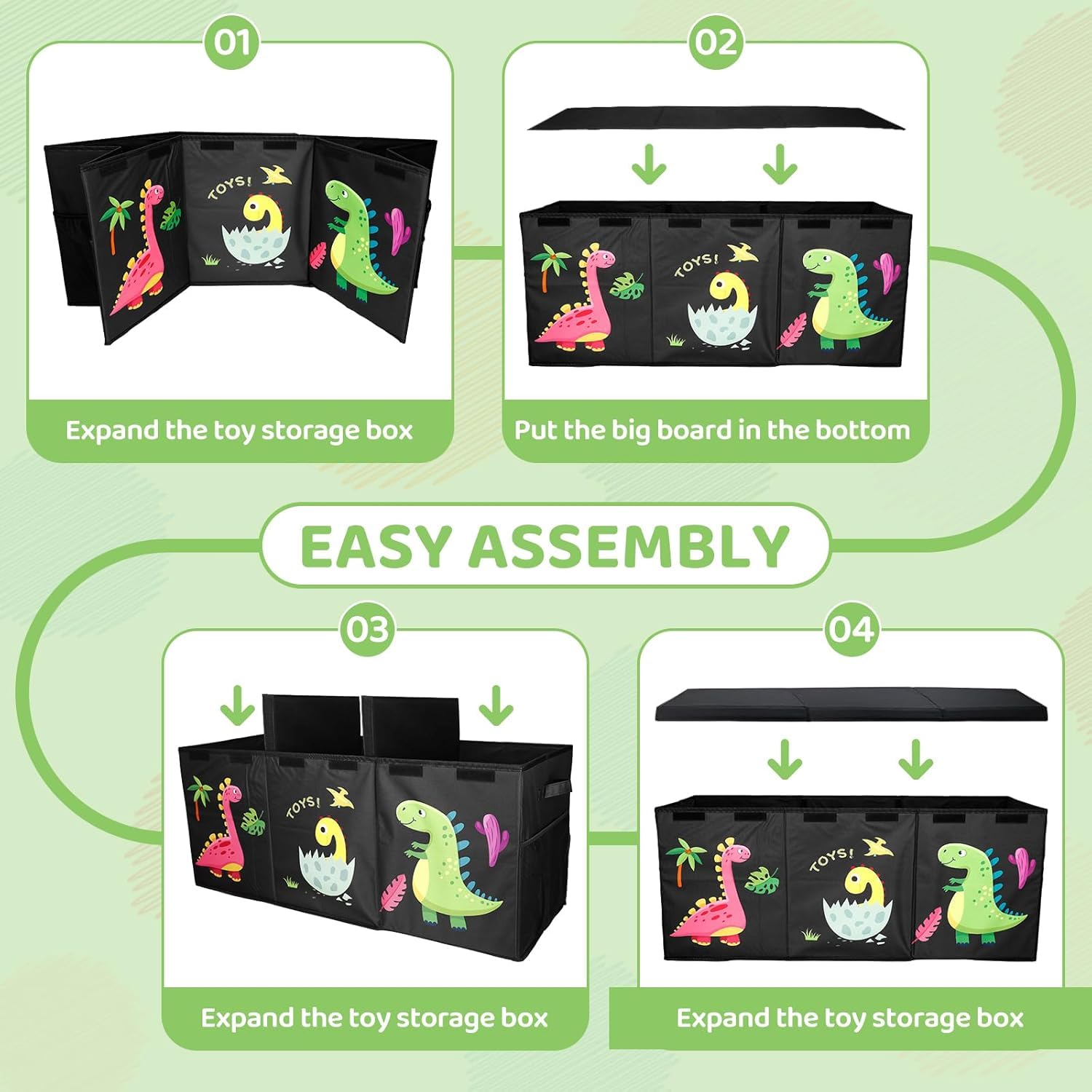 01

TOYS!

Expand the toy storage box

02

TOYS!

Put the big board in the bottom

EASY ASSEMBLY

03

TOYS!

Expand the toy storage box

04

TOYS!

Expand the toy storage box