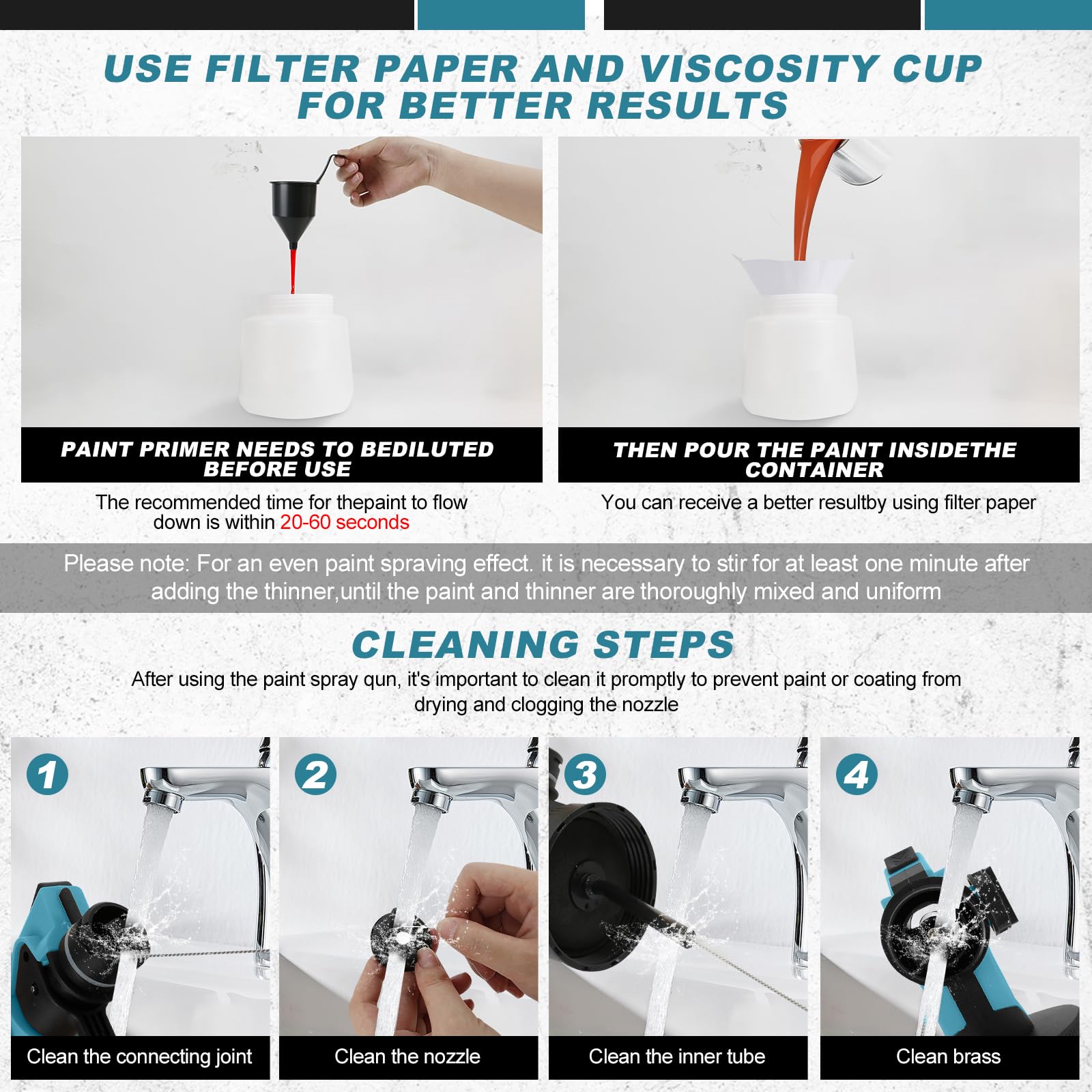 USE FILTER PAPER AND VISCOSITY CUP FOR BETTER RESULTS

PAINT PRIMER NEEDS TO BEDILUTED BEFORE USE

The recommended time for thepaint to flow down is within 20-60 seconds

THEN POUR THE PAINT INSIDETHE CONTAINER

You can receive a better resultby using filter paper

Please note: For an even paint spraving effect. it is necessary to stir for at least one minute after adding the thinner,until the paint and thinner are thoroughly mixed and uniform

CLEANING STEPS

After using the paint spray qun, it's important to clean it promptly to prevent paint or coating from drying and clogging the nozzle

1
Clean the connecting joint

2
Clean the nozzle

3
Clean the inner tube

4
Clean brass