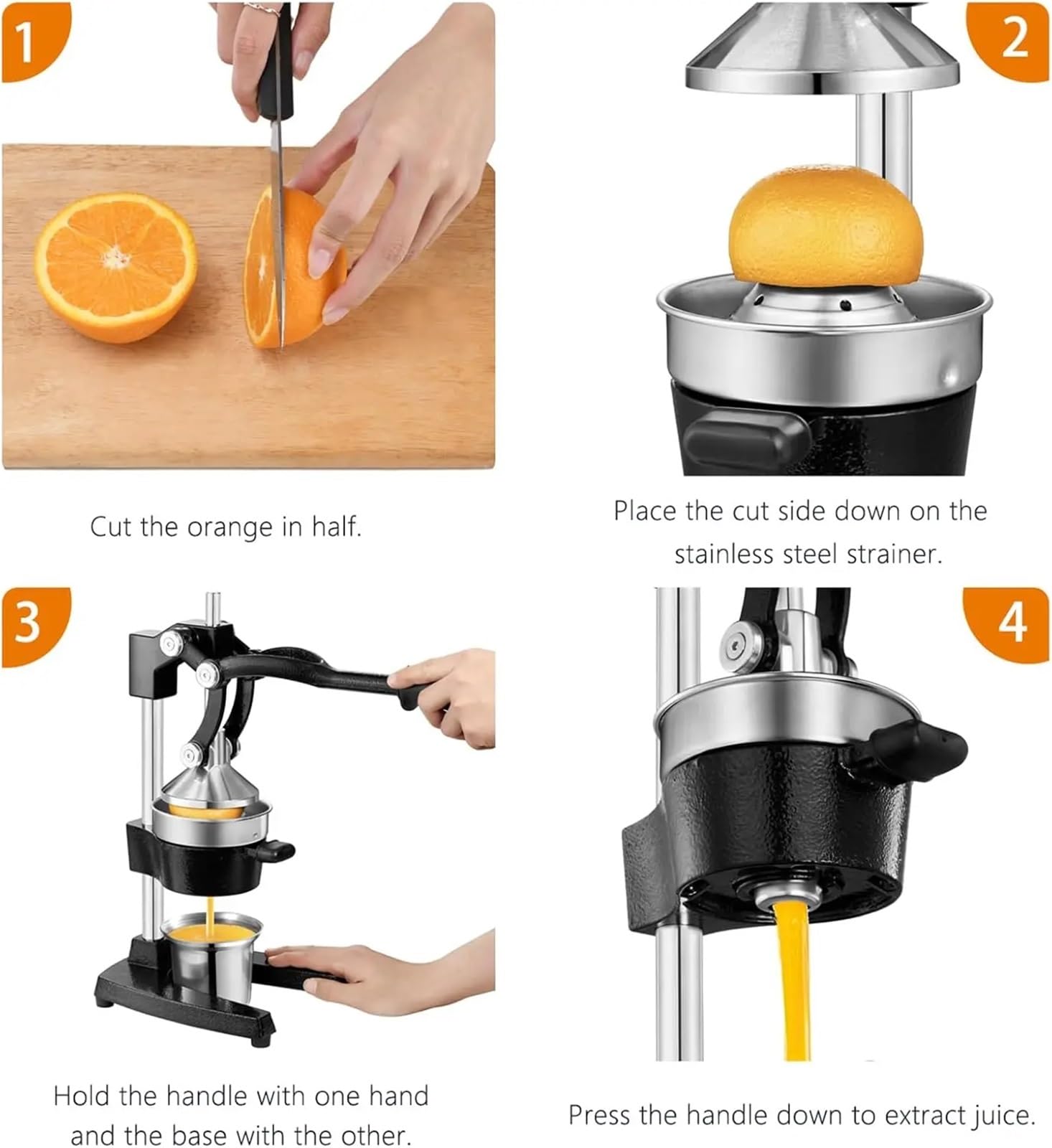 1

Cut the orange in half.

2

Place the cut side down on the stainless steel strainer.

3

Hold the handle with one hand and the base with the other.

4

Press the handle down to extract juice.