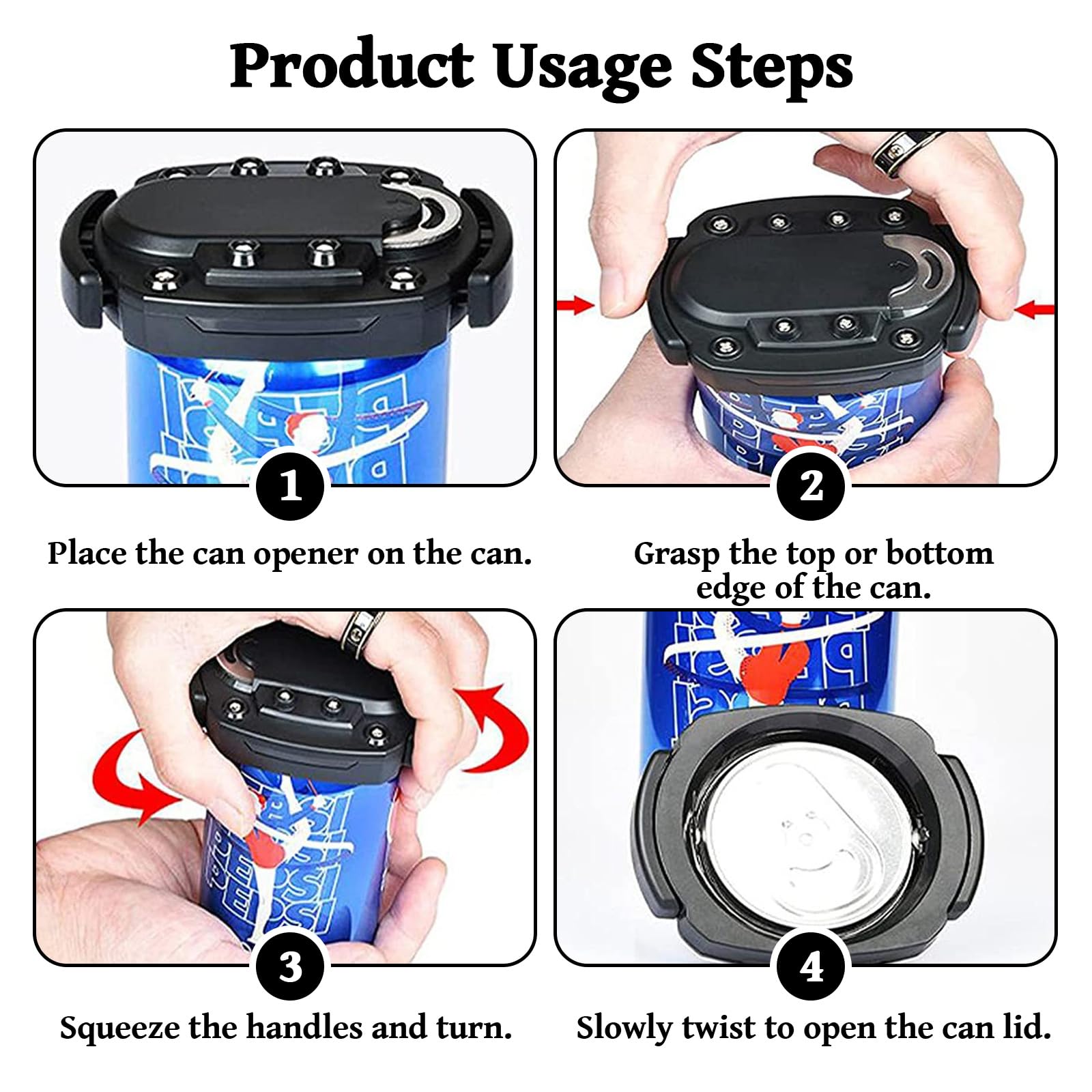 Product Usage Steps

1

Place the can opener on the can.

2

Grasp the top or bottom edge of the can.

3

Squeeze the handles and turn.

4

Slowly twist to open the can lid.