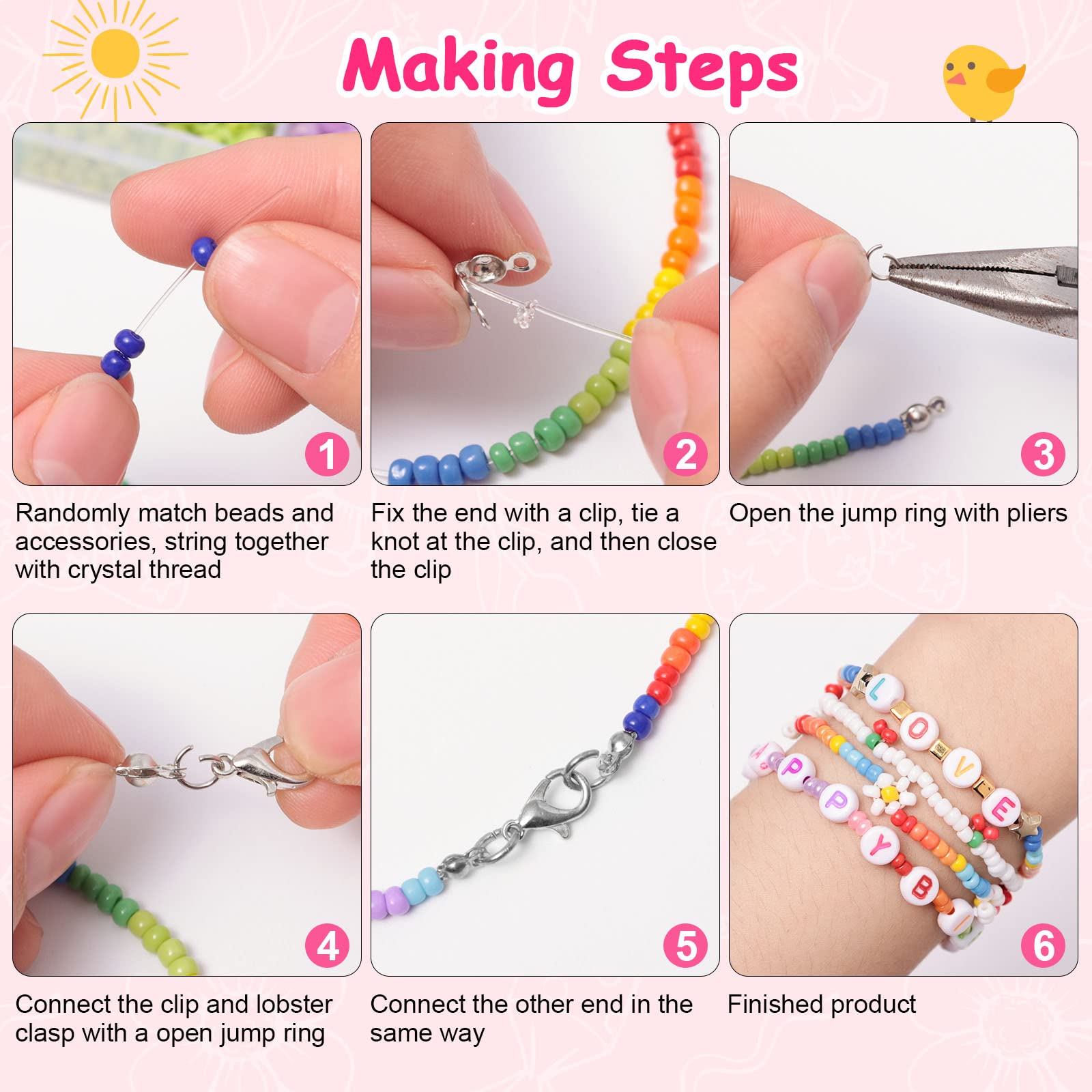 Making Steps

1
Randomly match beads and accessories, string together with crystal thread

2
Fix the end with a clip, tie a knot at the clip, and then close the clip

3
Open the jump ring with pliers

4
Connect the clip and lobster clasp with a open jump ring

5
Connect the other end in the same way

LOVE
HAPPY B

6
Finished product