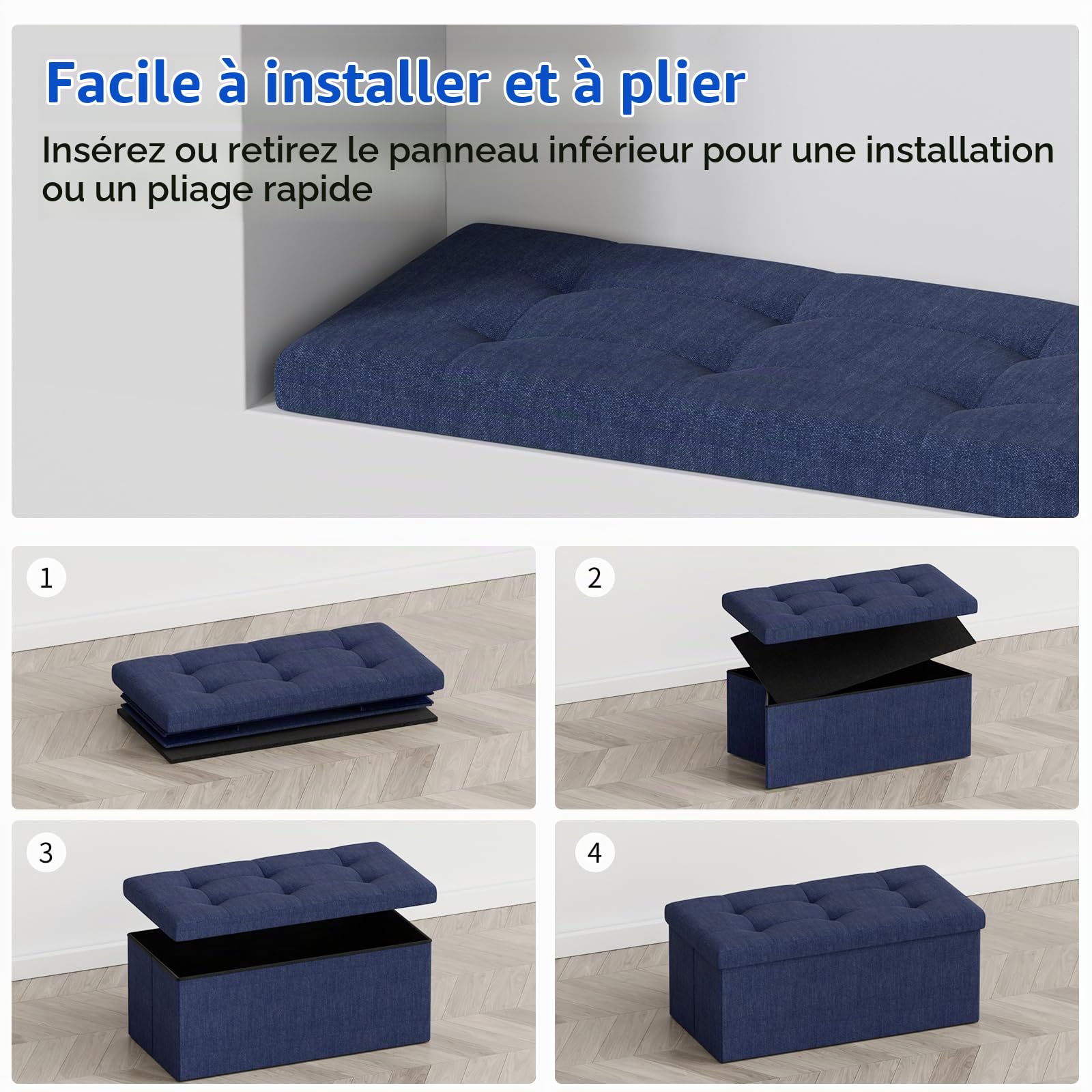 Facile à installer et à plier

Insérez ou retirez le panneau inférieur pour une installation ou un pliage rapide

1

2

3

4