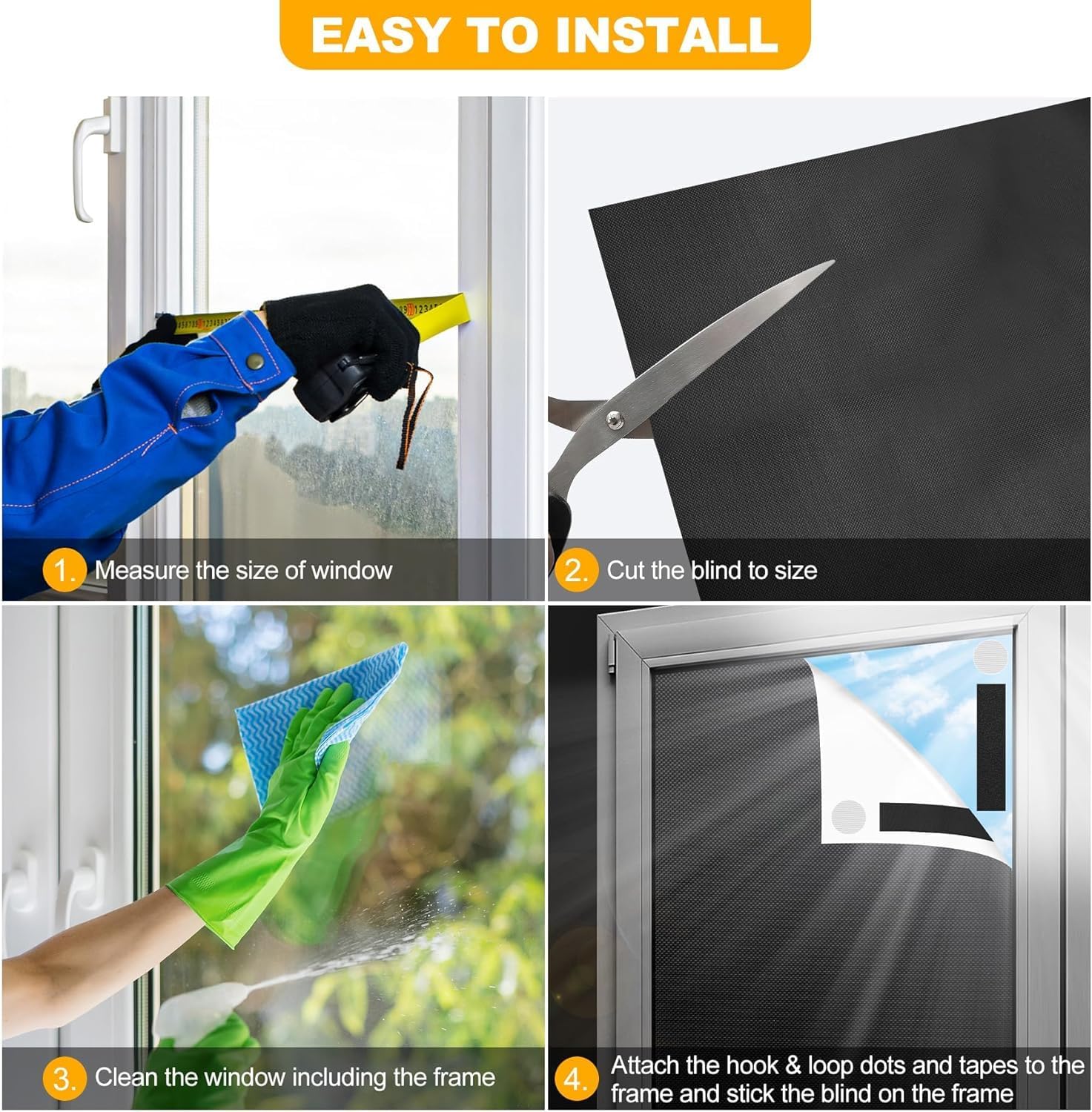 EASY TO INSTALL

1. Measure the size of window

2. Cut the blind to size

3. Clean the window including the frame

4. Attach the hook & loop dots and tapes to the frame and stick the blind on the frame