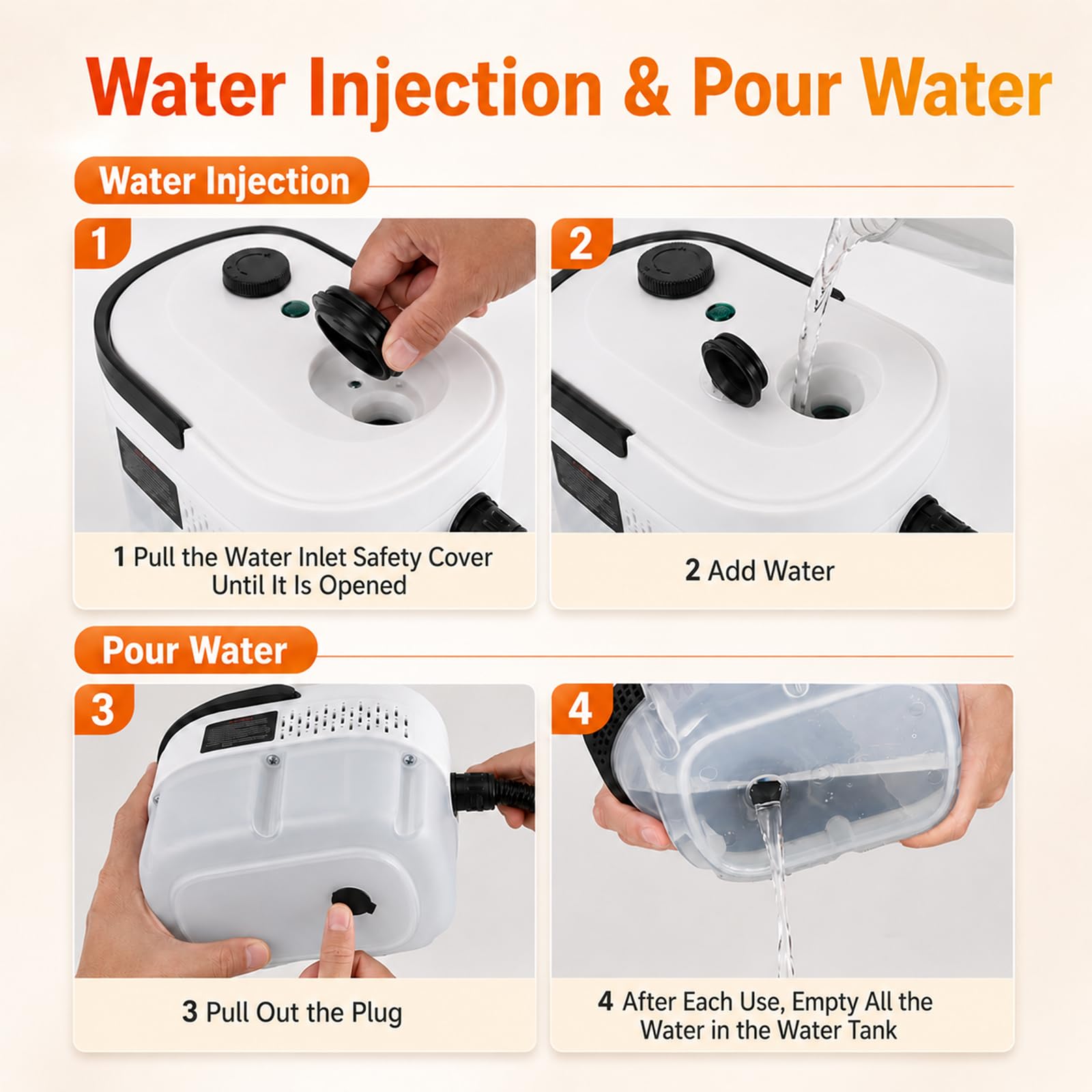 Water Injection & Pour Water

Water Injection

1

1 Pull the Water Inlet Safety Cover Until It Is Opened

2

2 Add Water

Pour Water

3

3 Pull Out the Plug

4

4 After Each Use, Empty All the Water in the Water Tank