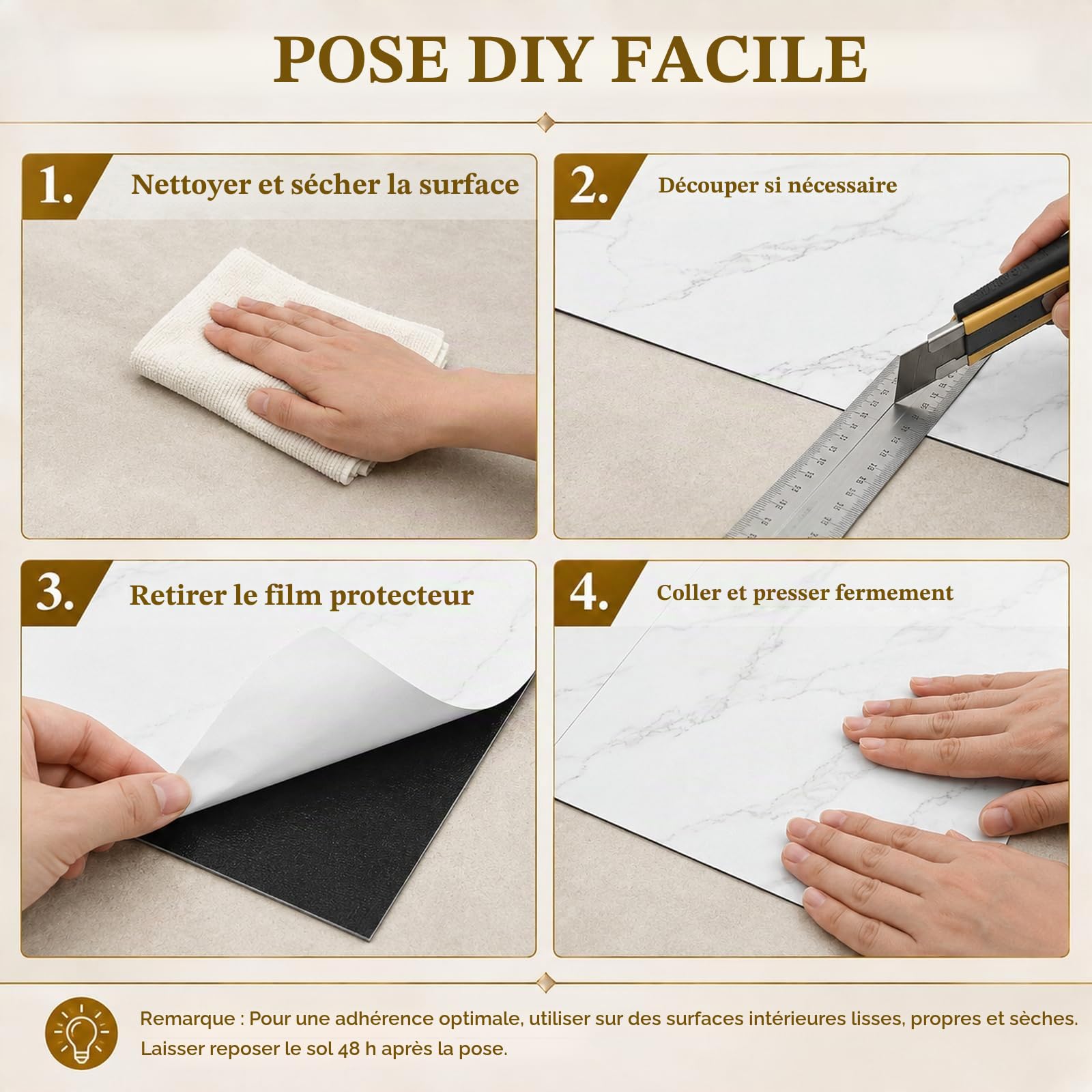 POSE DIY FACILE

1. Nettoyer et sécher la surface

2. Découper si nécessaire

3. Retirer le film protecteur

4. Coller et presser fermement

Remarque : Pour une adhérence optimale, utiliser sur des surfaces intérieures lisses, propres et sèches. Laisser reposer le sol 48 h après la pose.