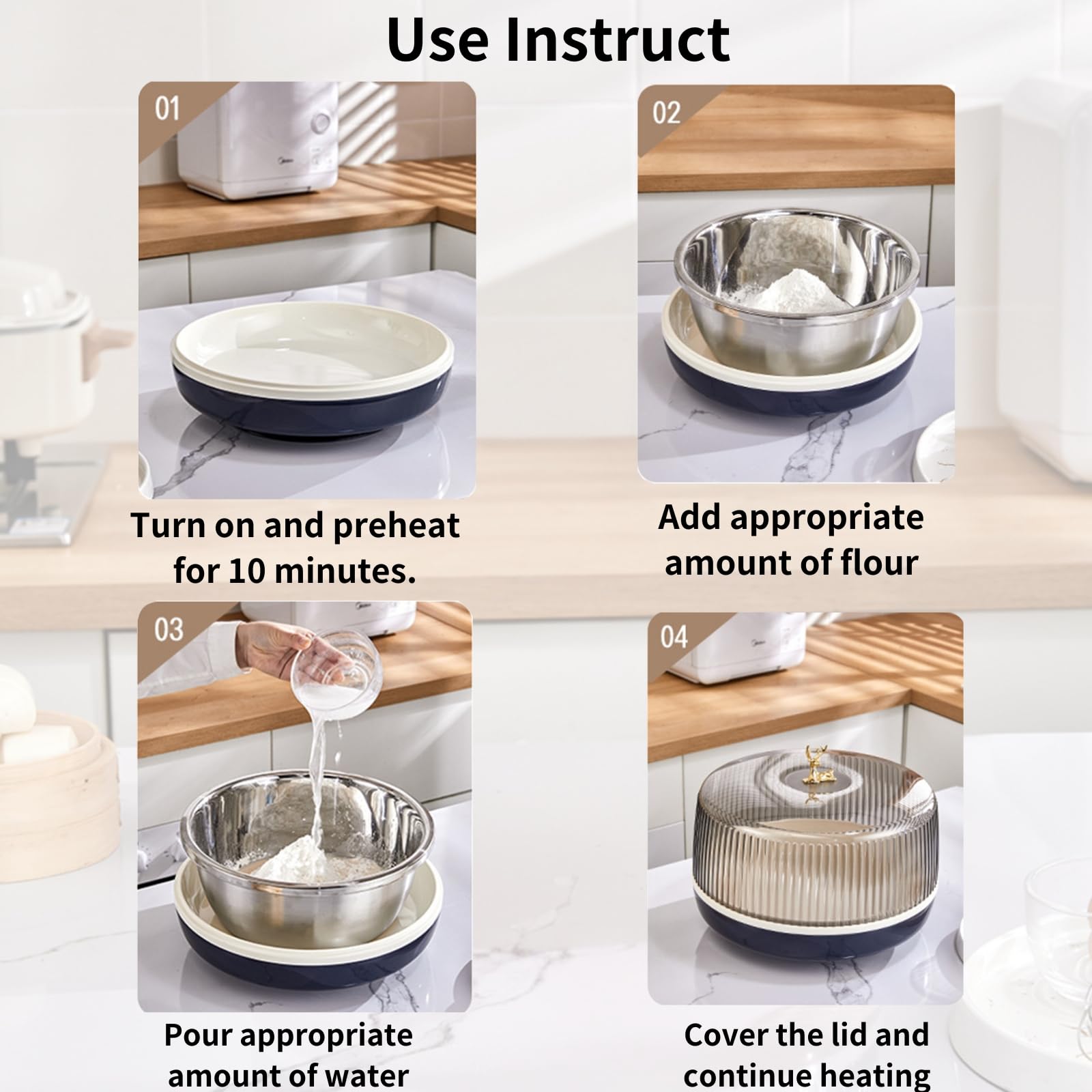 Use Instruct

01

Turn on and preheat for 10 minutes.

02

Add appropriate amount of flour

03

Pour appropriate amount of water

04

Cover the lid and continue heating