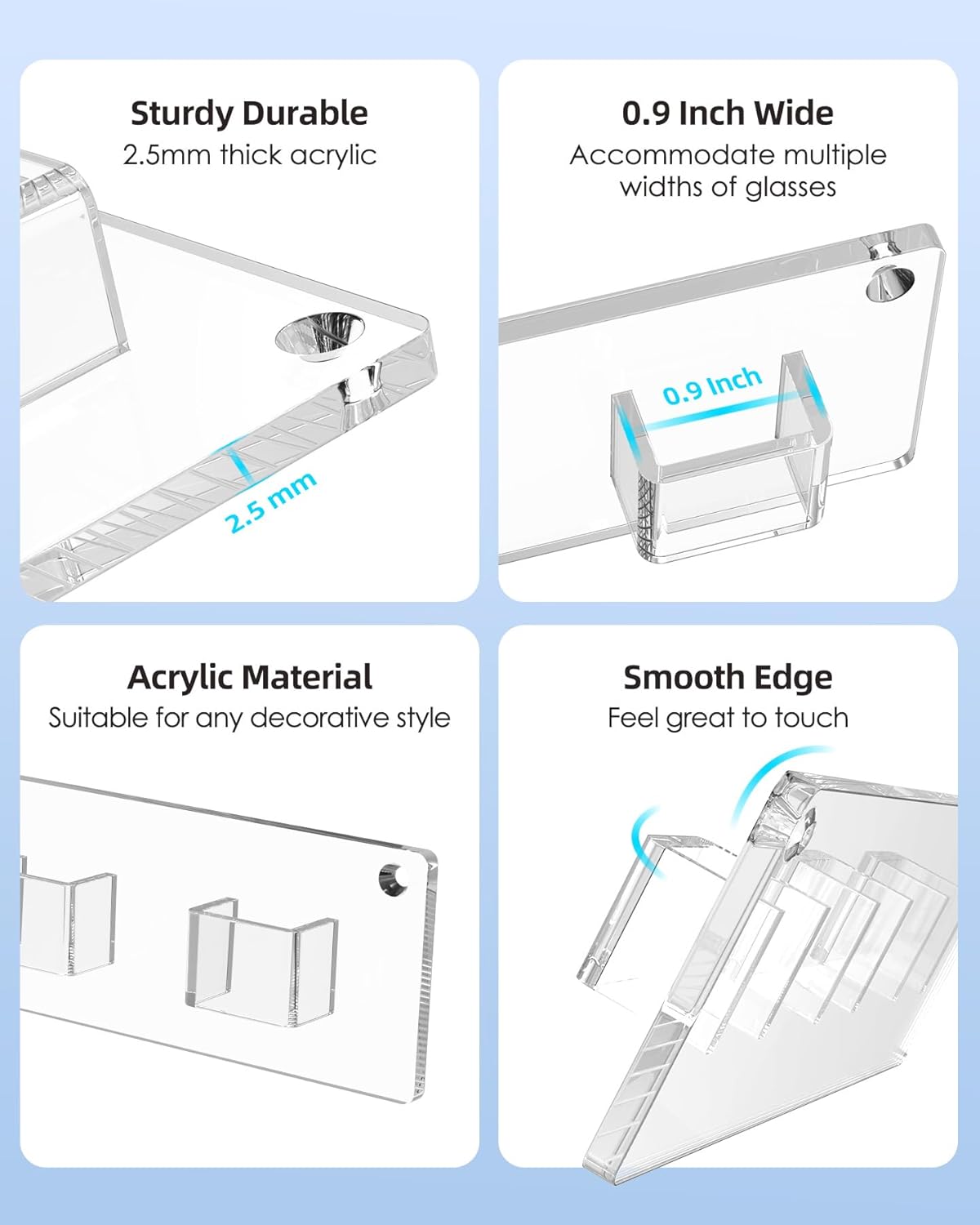 Sturdy Durable
2.5mm thick acrylic

2.5 mm

0.9 Inch Wide
Accommodate multiple widths of glasses

0.9 Inch

Acrylic Material
Suitable for any decorative style

Smooth Edge
Feel great to touch