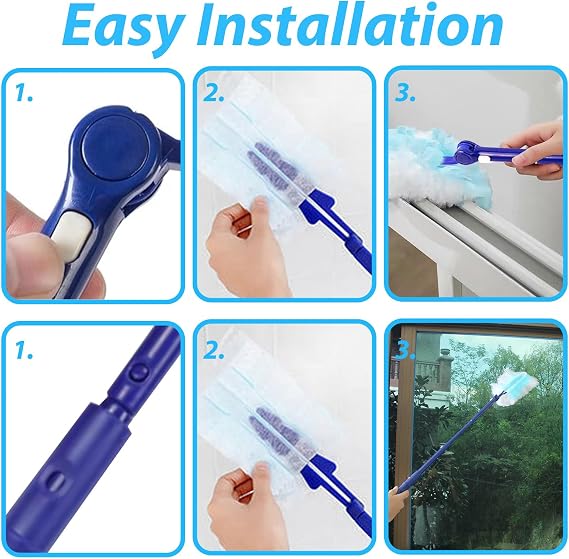 Easy Installation

1.

2.

3.

1.

2.

3.