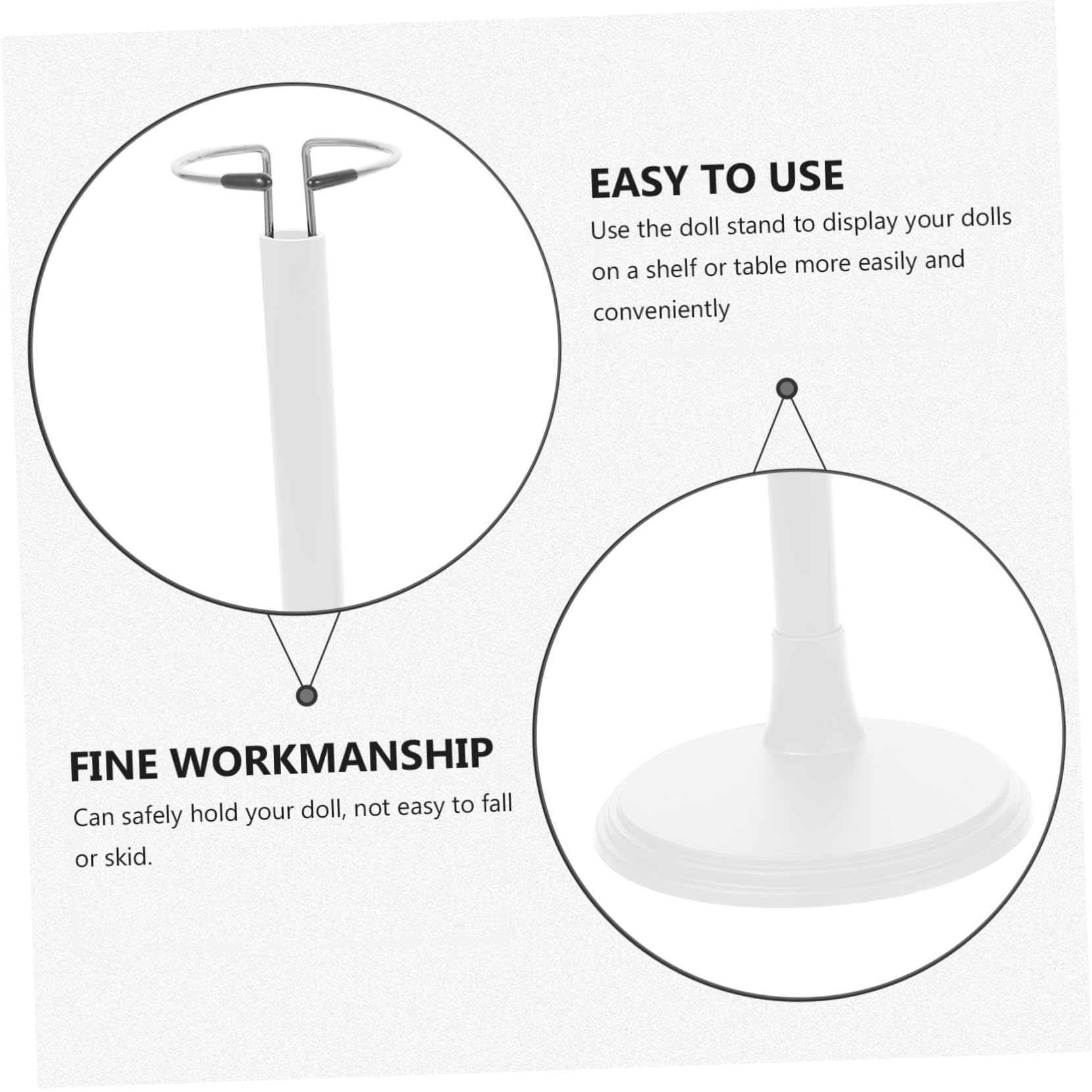 EASY TO USE

Use the doll stand to display your dolls on a shelf or table more easily and conveniently

FINE WORKMANSHIP

Can safely hold your doll, not easy to fall or skid.