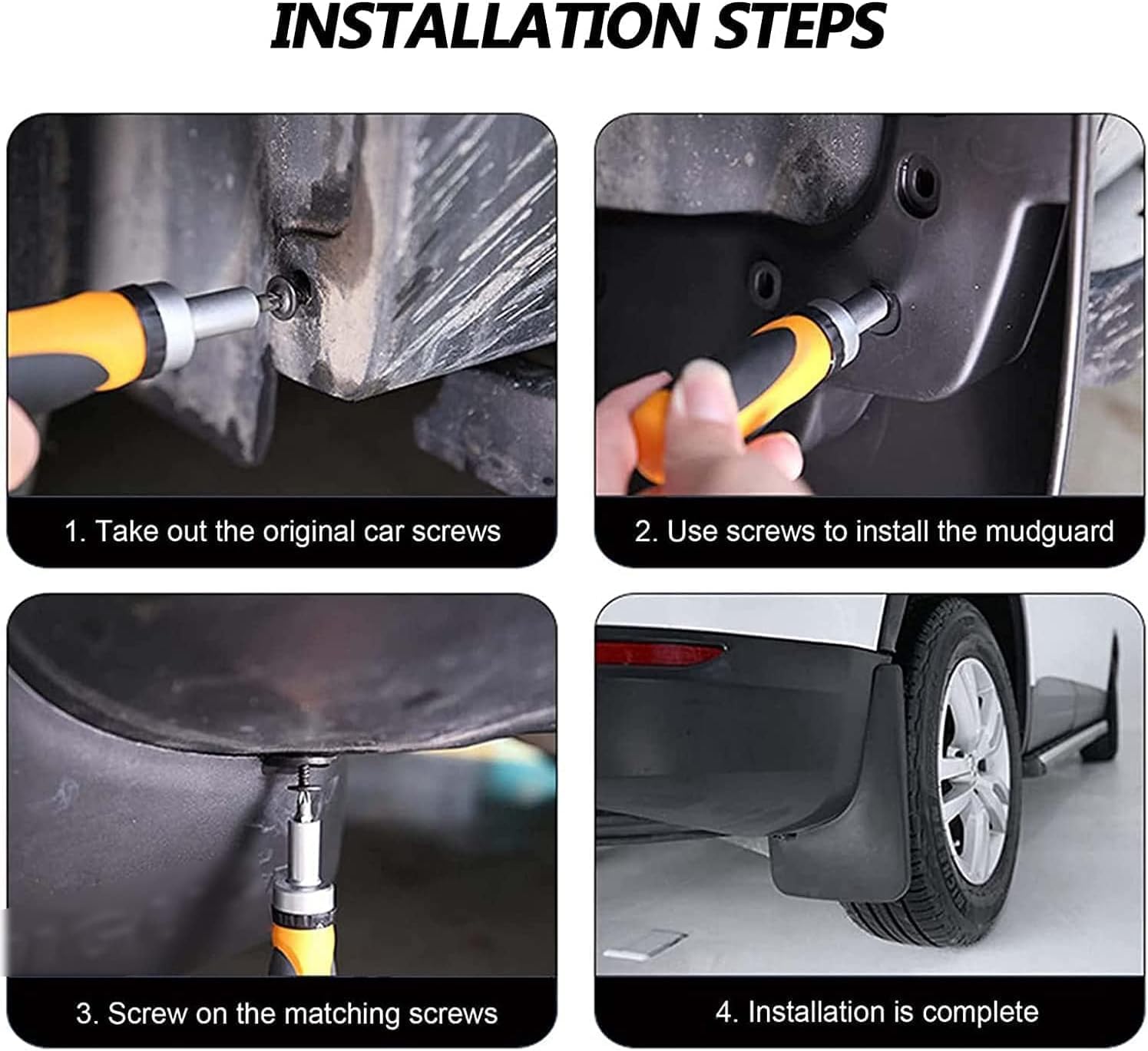 INSTALLATION STEPS

1. Take out the original car screws

2. Use screws to install the mudguard

3. Screw on the matching screws

4. Installation is complete