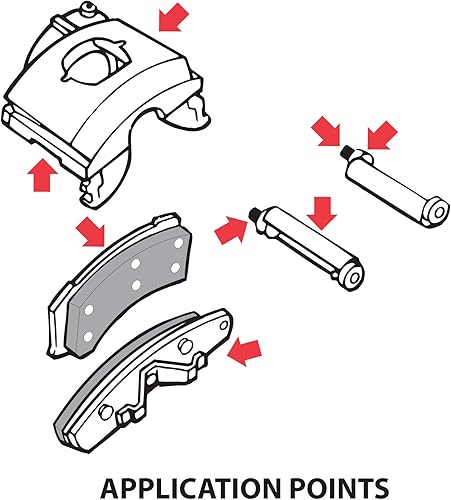 APPLICATION POINTS