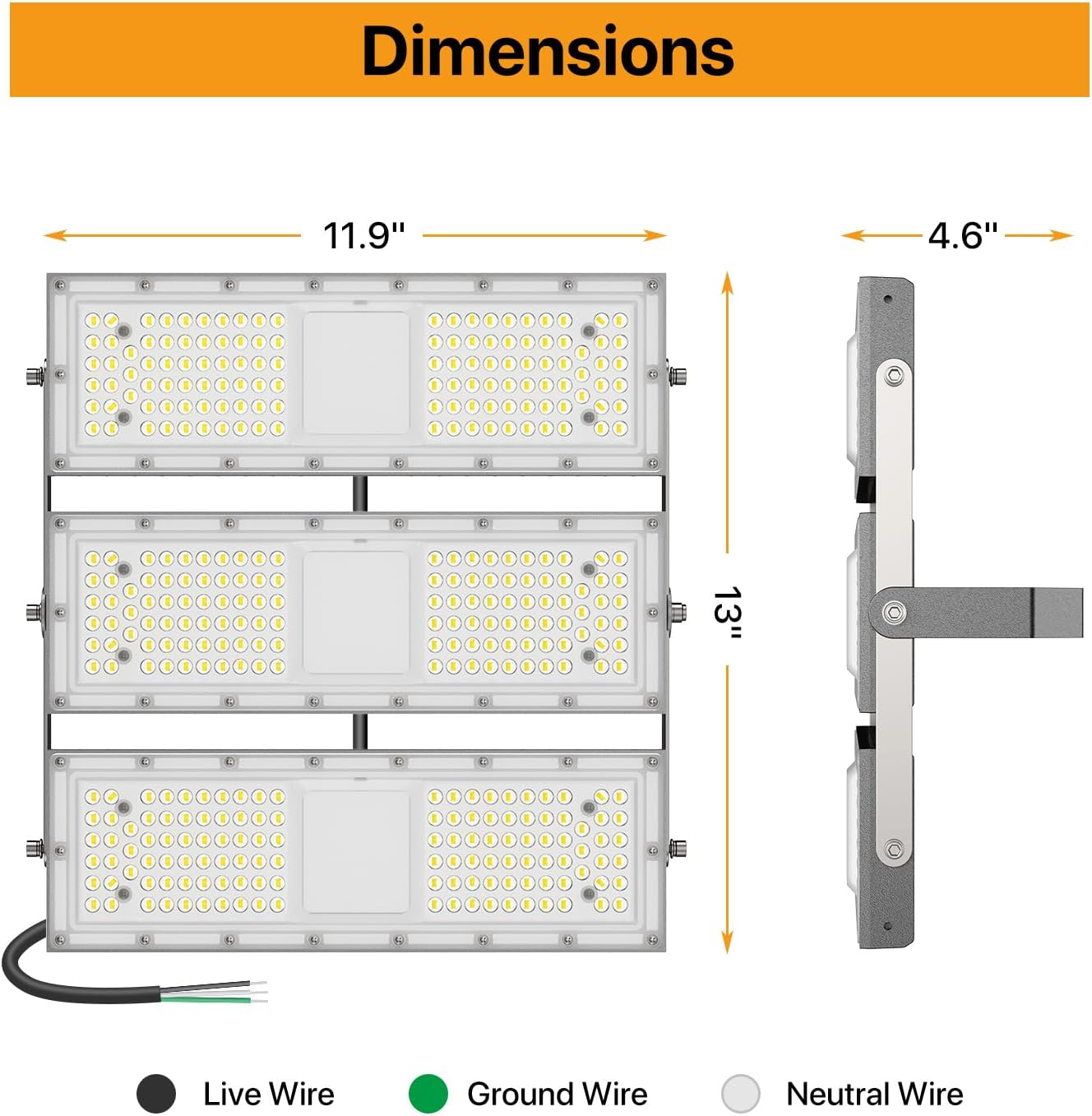 Dimensions

11.9''

4.6''

13''

Live Wire

Ground Wire

Neutral Wire