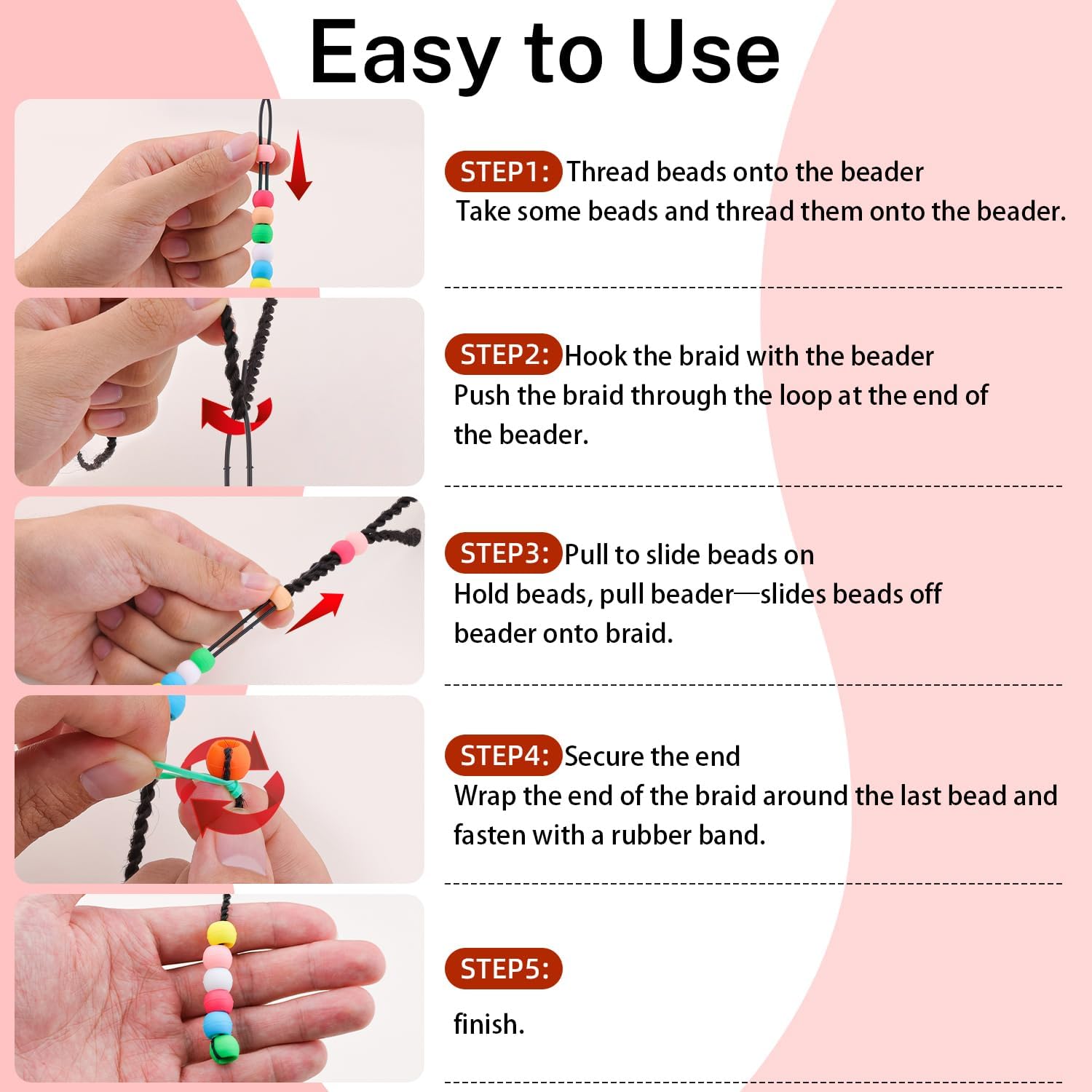 Easy to Use

STEP1: Thread beads onto the beader
Take some beads and thread them onto the beader.

STEP2: Hook the braid with the beader
Push the braid through the loop at the end of the beader.

STEP3: Pull to slide beads on
Hold beads, pull beader—slides beads off beader onto braid.

STEP4: Secure the end
Wrap the end of the braid around the last bead and fasten with a rubber band.

STEP5:
finish.