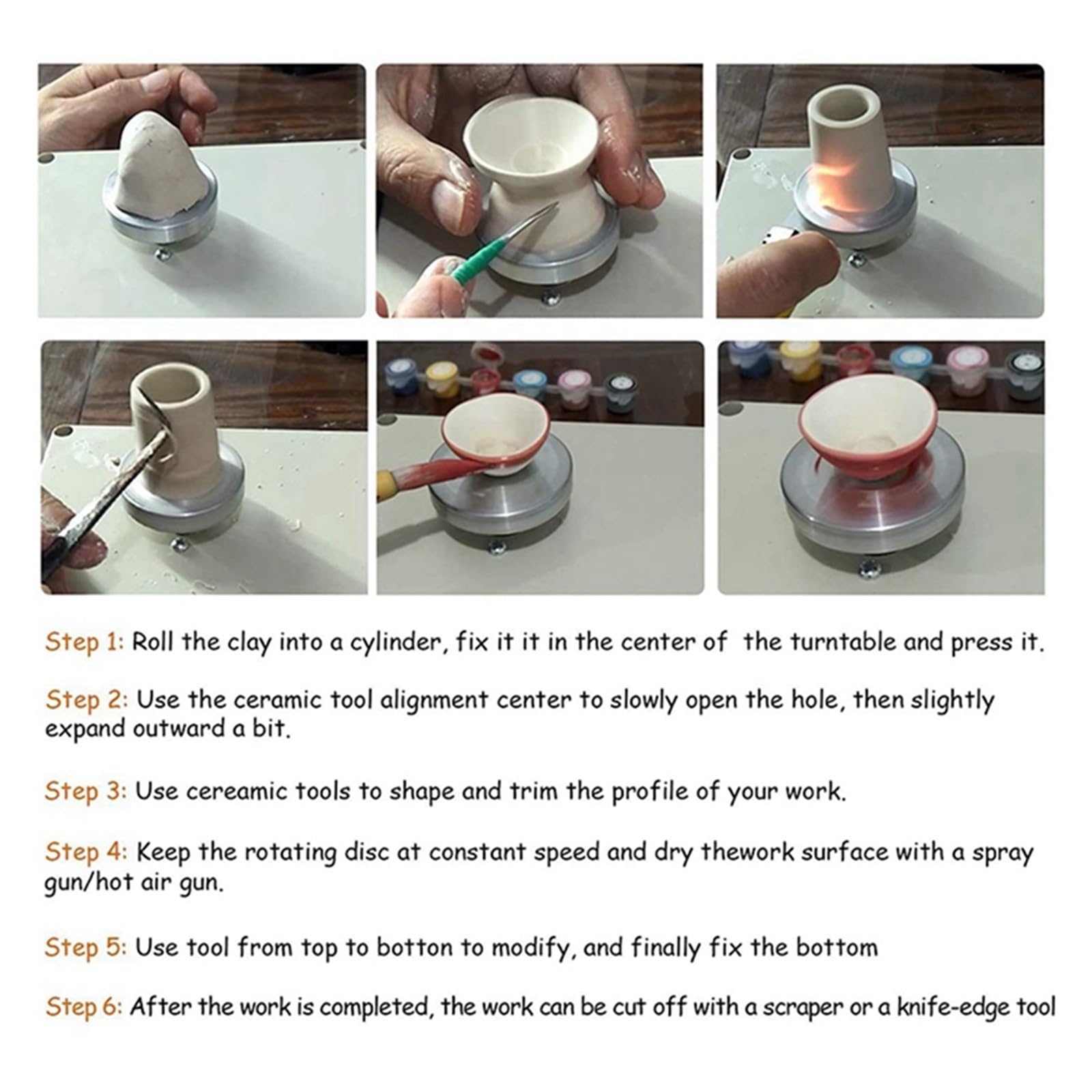 Step 1: Roll the clay into a cylinder, fix it it in the center of the turntable and press it.

Step 2: Use the ceramic tool alignment center to slowly open the hole, then slightly expand outward a bit.

Step 3: Use cereamic tools to shape and trim the profile of your work.

Step 4: Keep the rotating disc at constant speed and dry thework surface with a spray gun/hot air gun.

Step 5: Use tool from top to botton to modify, and finally fix the bottom

Step 6: After the work is completed, the work can be cut off with a scraper or a knife-edge tool